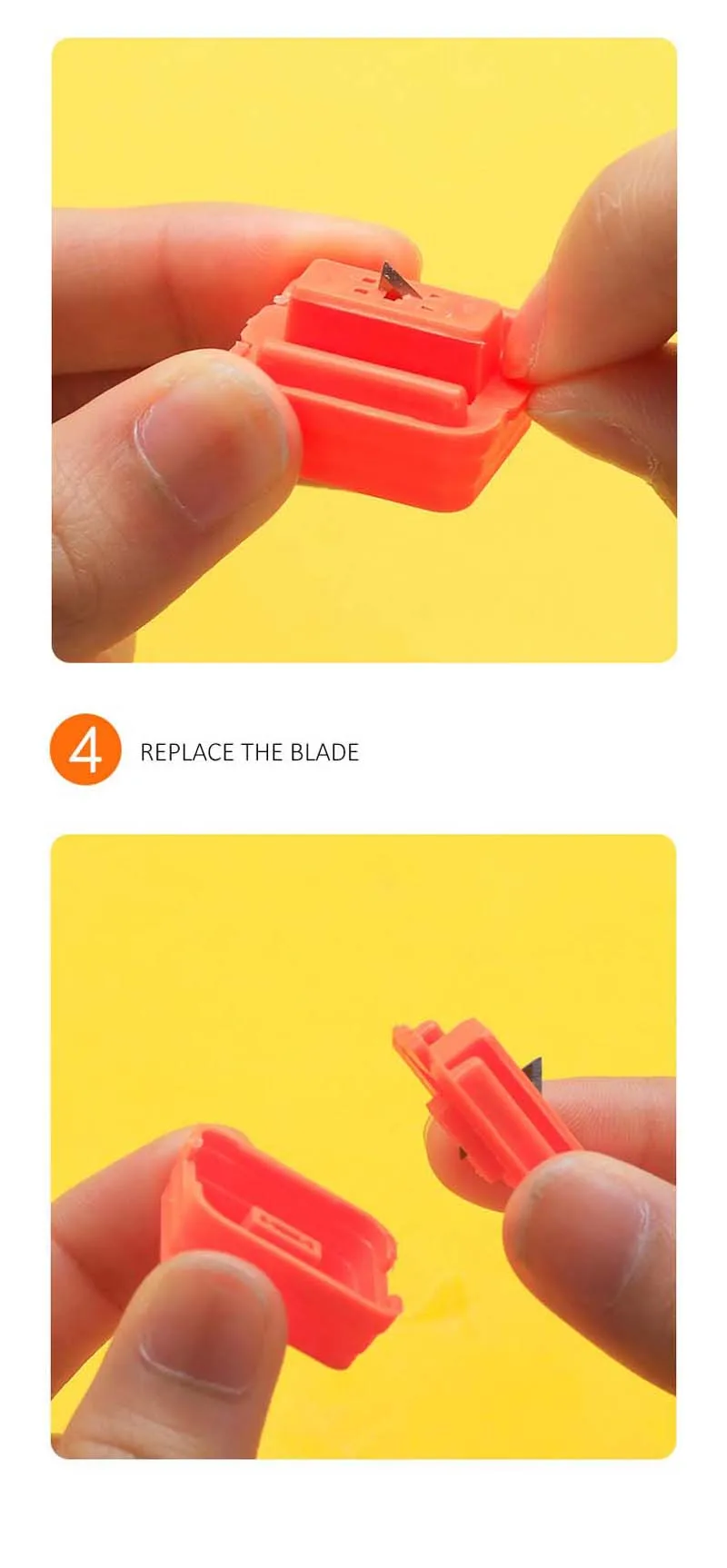 4 REPLACE THE BLADE