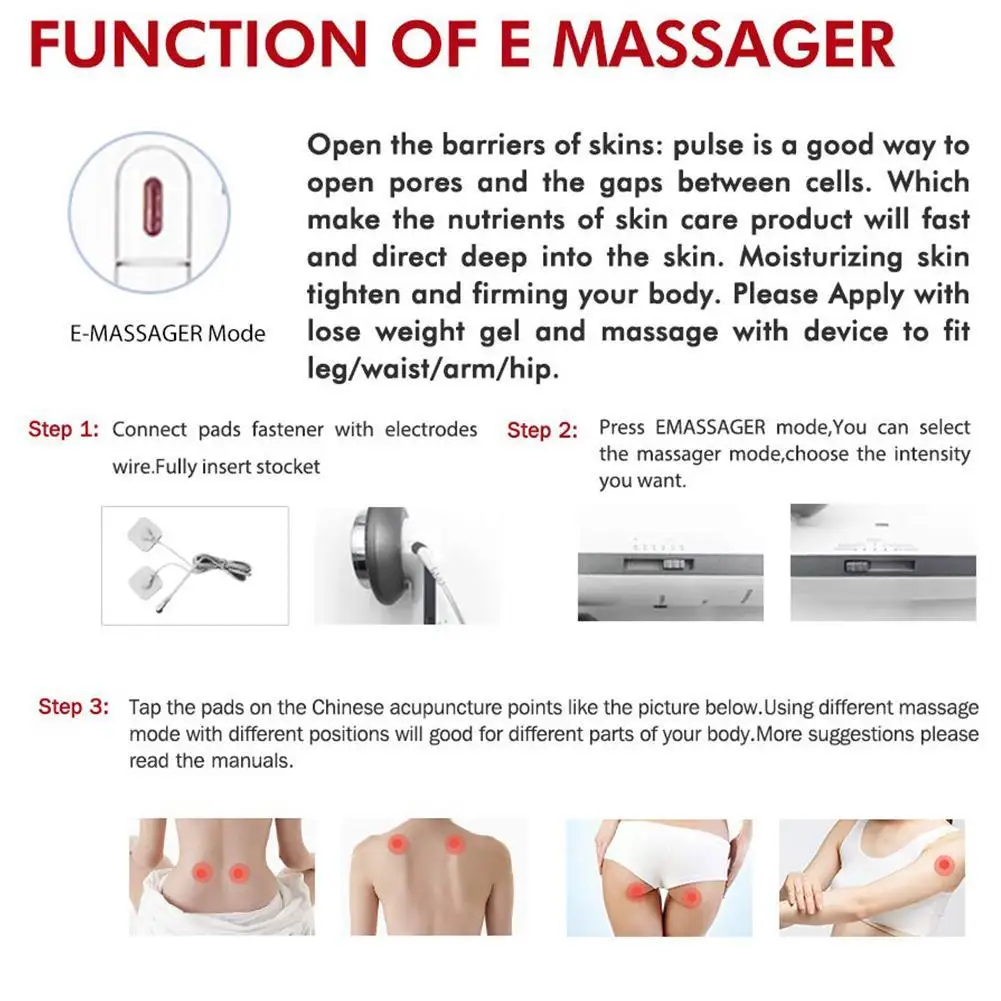 FUNCTION OF E MASSAGER

E-MASSAGER Mode

Open the barriers of skins: pulse is a good way to open pores and the gaps between cells. Which make the nutrients of skin care product will fast and direct deep into the skin. Moisturizing skin tighten and firming your body. Please Apply with lose weight gel and massage with device to fit leg/waist/arm/hip.

Step 1: Connect pads fastener with electrodes wire.Fully insert stocket

Step 2: Press EMASSAGER mode,You can select the massager mode,choose the intensity you want.

Step 3: Tap the pads on the Chinese acupuncture points like the picture below.Using different massage mode with different positions will good for different parts of your body.More suggestions please read the manuals.