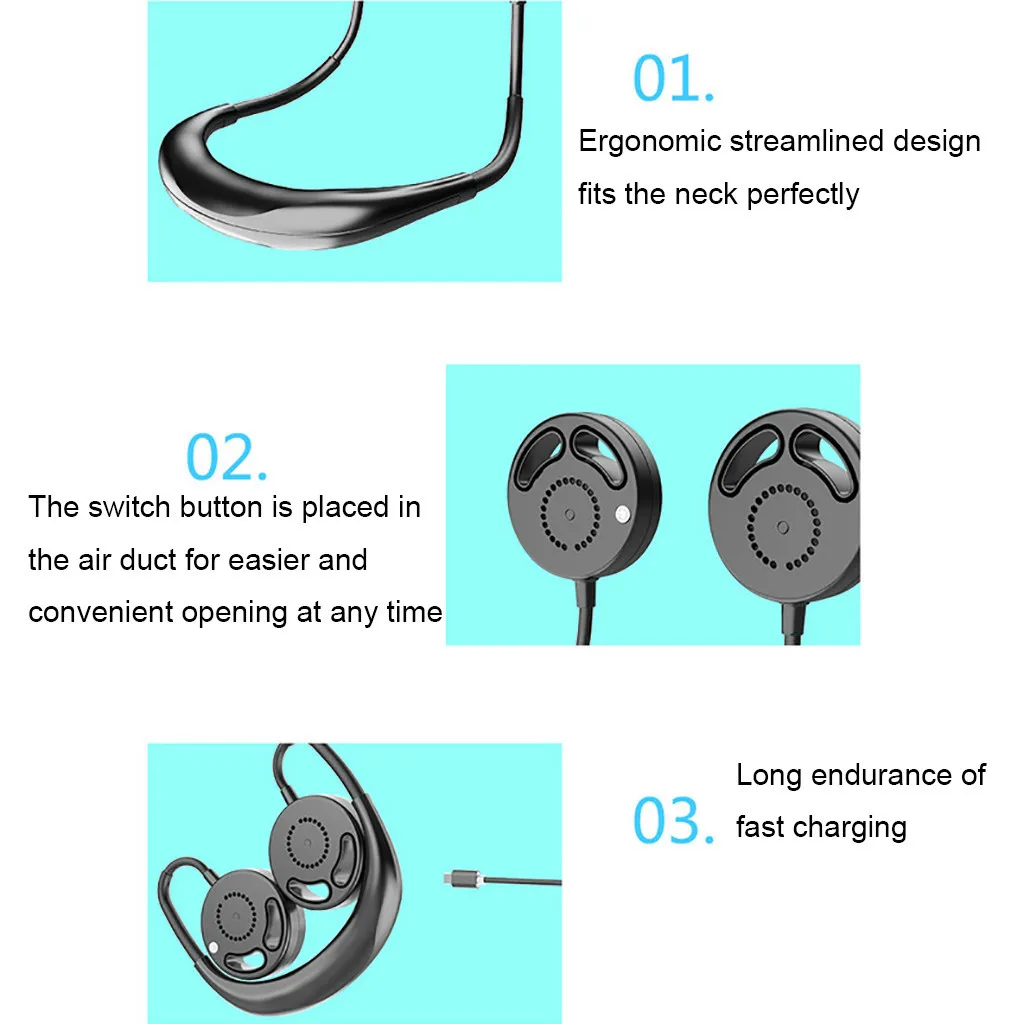 01.
Ergonomic streamlined design fits the neck perfectly

02.
The switch button is placed in the air duct for easier and convenient opening at any time

03.
Long endurance of fast charging