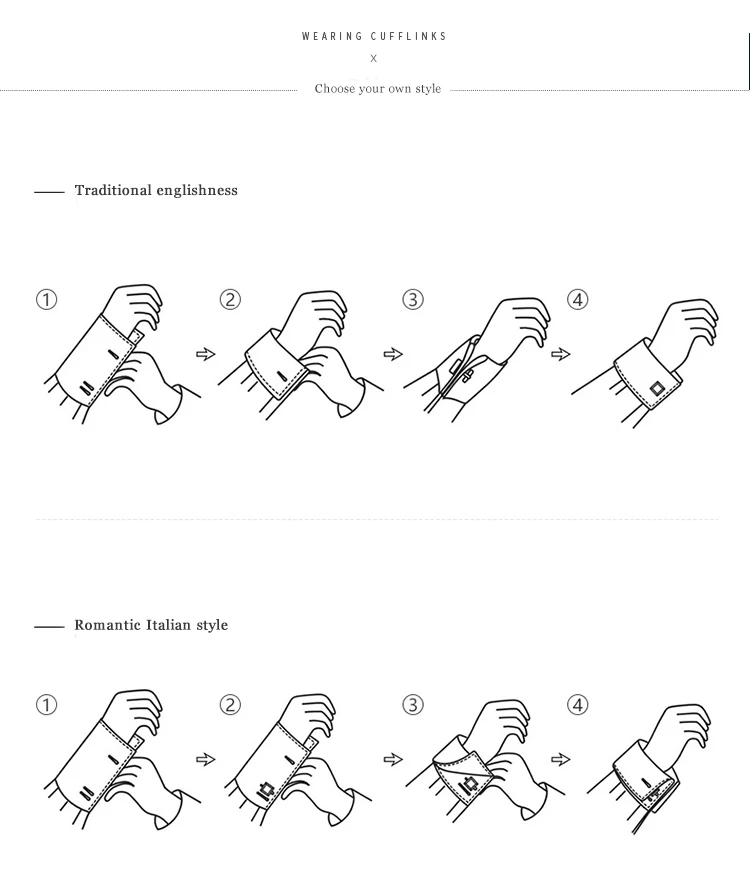 WEARING CUFFLINKS
X
Choose your own style

Traditional englishness

① ② ③ ④

Romantic Italian style

① ② ③ ④