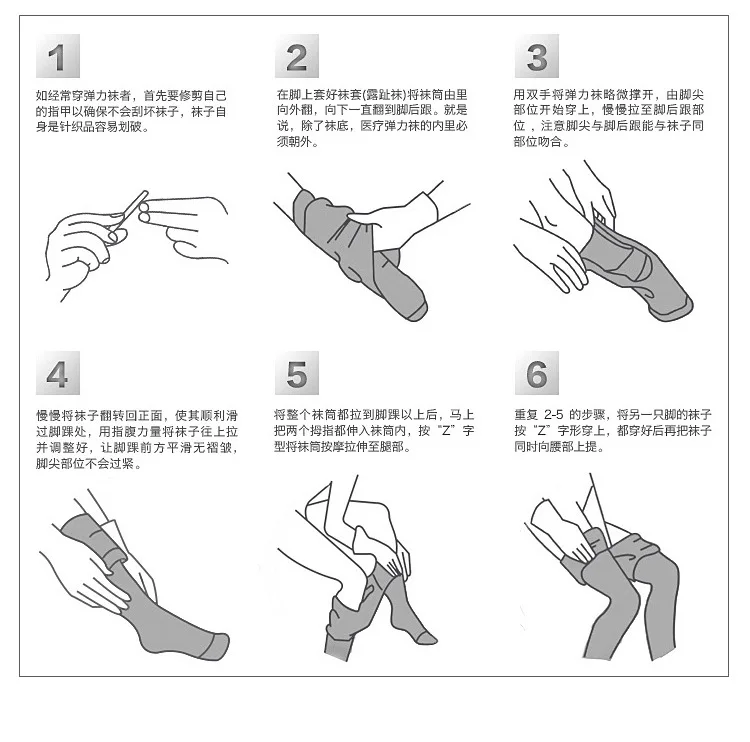 1

如经常穿弹力袜者，首先要修剪自己的指甲以确保不会刮坏袜子，袜子自身是针织品容易划破。

2

在脚上套好袜套(露趾袜)将袜筒由里向外翻，向下一直翻到脚后跟。就是说，除了袜底，医疗弹力袜的内里必须朝外。

3

用双手将弹力袜略微撑开，由脚尖部位开始穿上，慢慢拉至脚后跟部位，注意脚尖与脚后跟能与袜子同部位吻合。

4

慢慢将袜子翻转回正面，使其顺利滑过脚踝处，用指腹力量将袜子往上拉并调整好，让脚踝前方平滑无褶皱，脚尖部位不会过紧。

5

将整个袜筒都拉到脚踝以上后，马上把两个拇指都伸入袜筒内，按“Z”字型将袜筒按摩拉伸至腿部。

6

重复 2-5 的步骤，将另一只脚的袜子按“Z”字形穿上，都穿好后再把袜子同时向腰部上提。