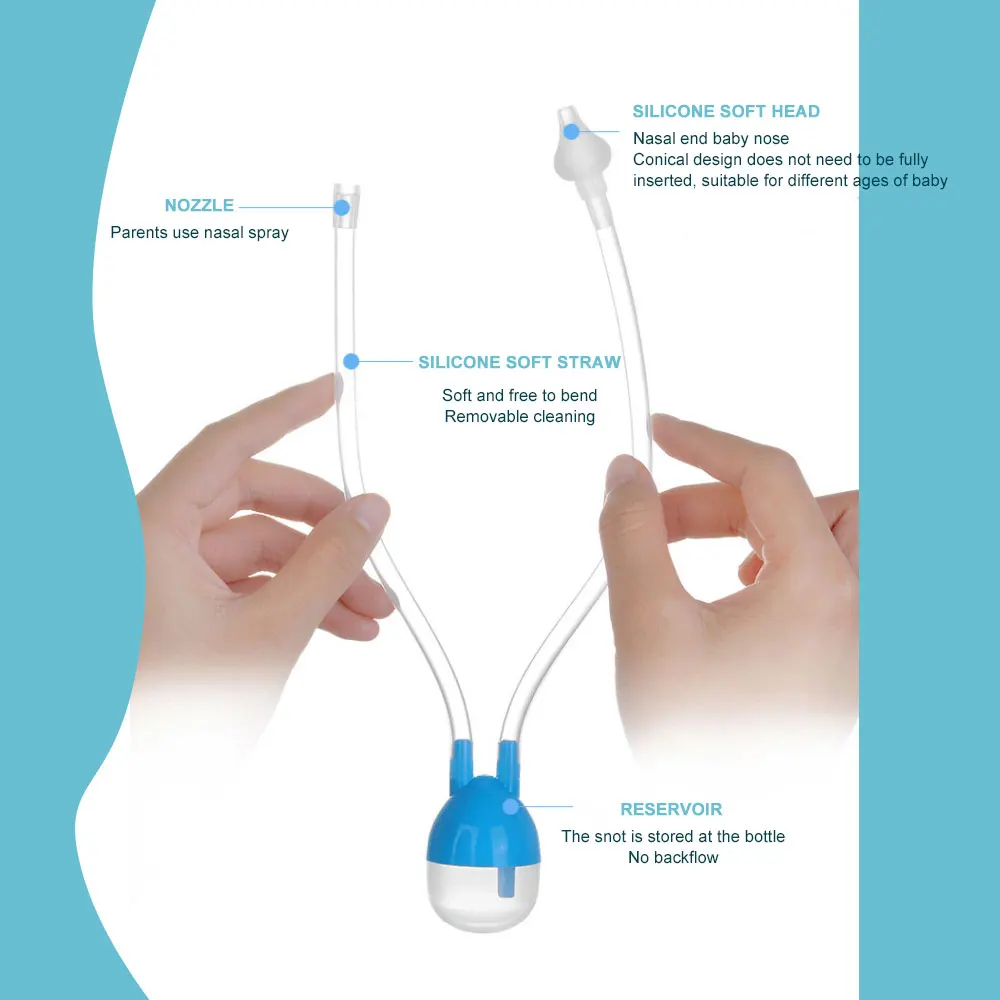 SILICONE SOFT HEAD
Nasal end baby nose
Conical design does not need to be fully inserted, suitable for different ages of baby

NOZZLE
Parents use nasal spray

SILICONE SOFT STRAW
Soft and free to bend
Removable cleaning

RESERVOIR
The snot is stored at the bottle
No backflow