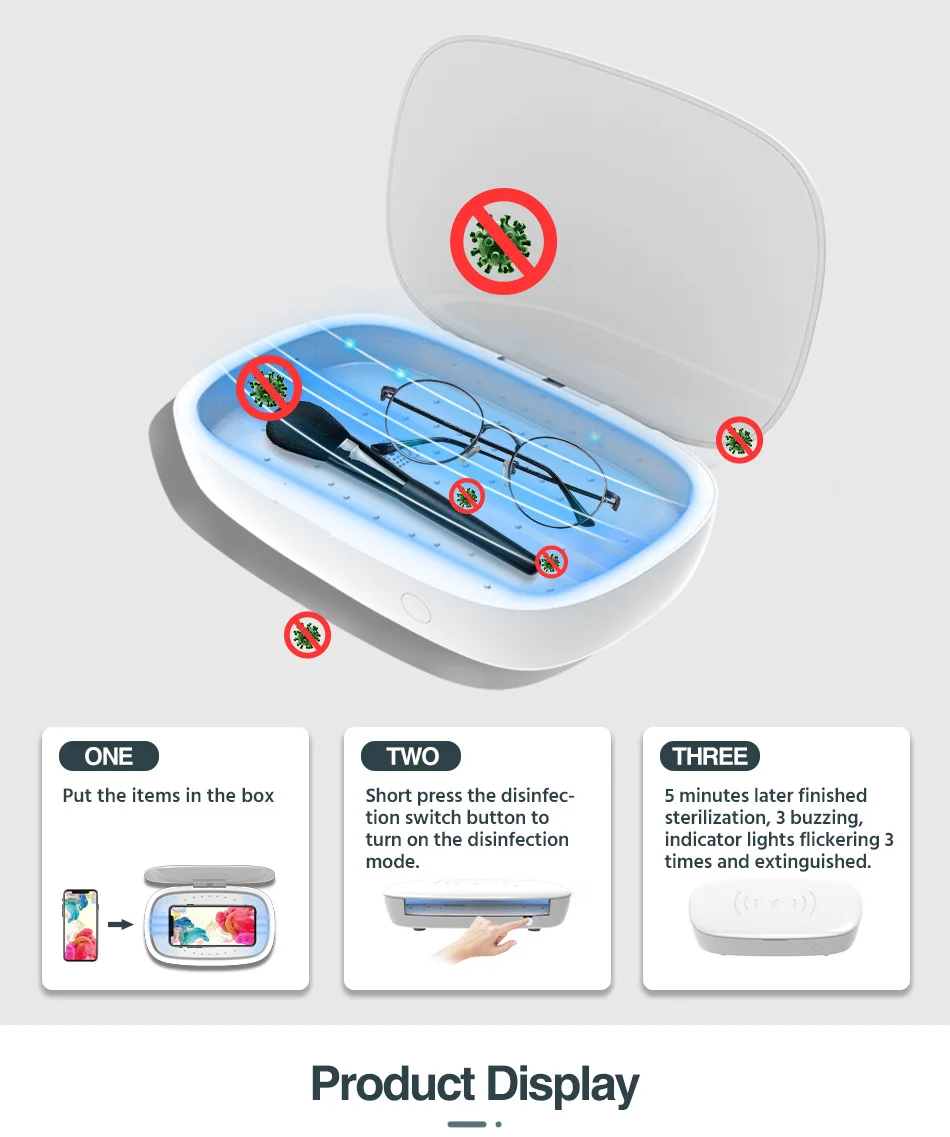 ONE

Put the items in the box

TWO

Short press the disinfection switch button to turn on the disinfection mode.

THREE

5 minutes later finished sterilization, 3 buzzing, indicator lights flickering 3 times and extinguished.

Product Display