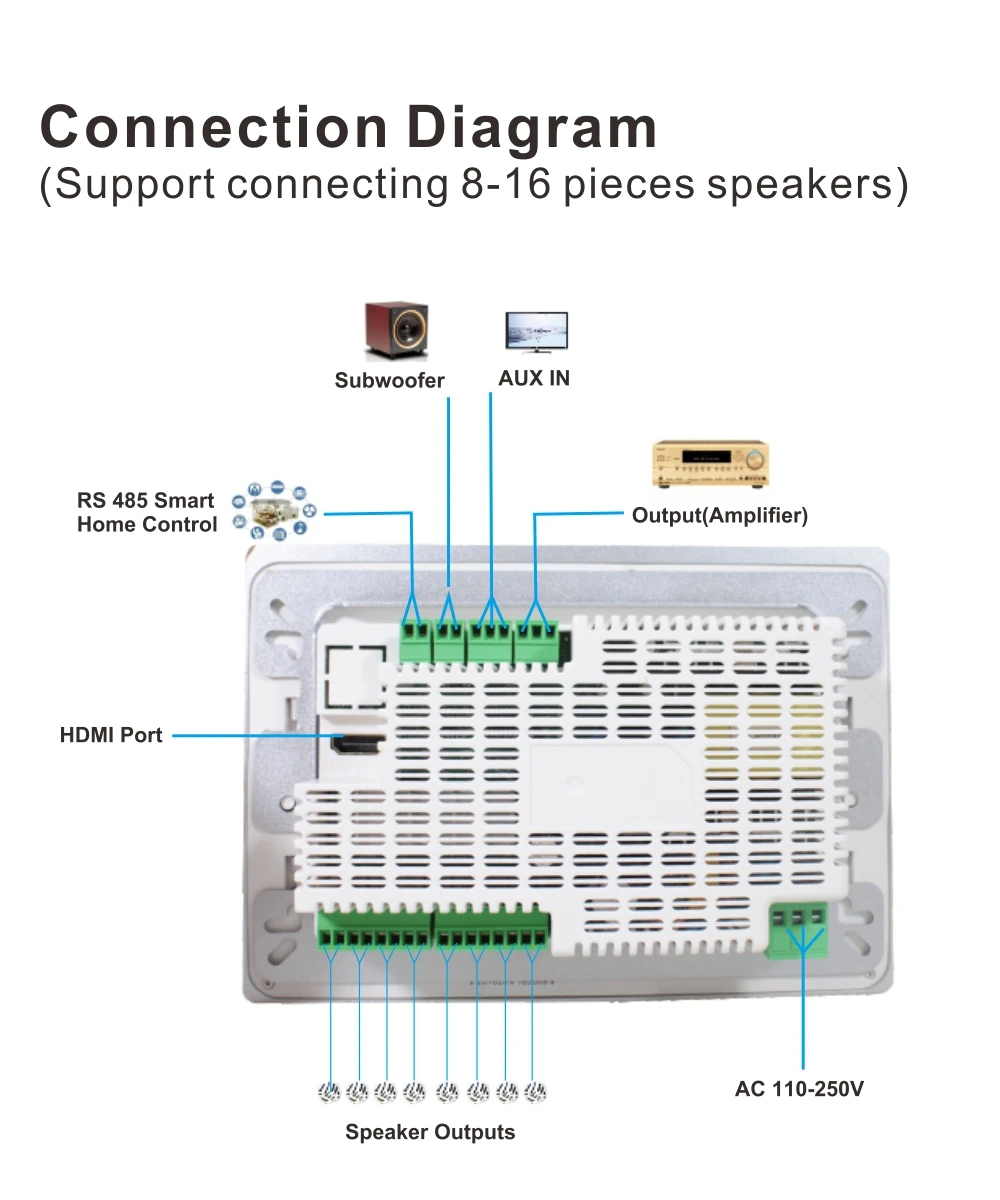 Connection Diagram
(Support connecting 8-16 pieces speakers)

Subwoofer
AUX IN
RS 485 Smart Home Control
Output(Amplifier)
HDMI Port
AC 110-250V
Speaker Outputs