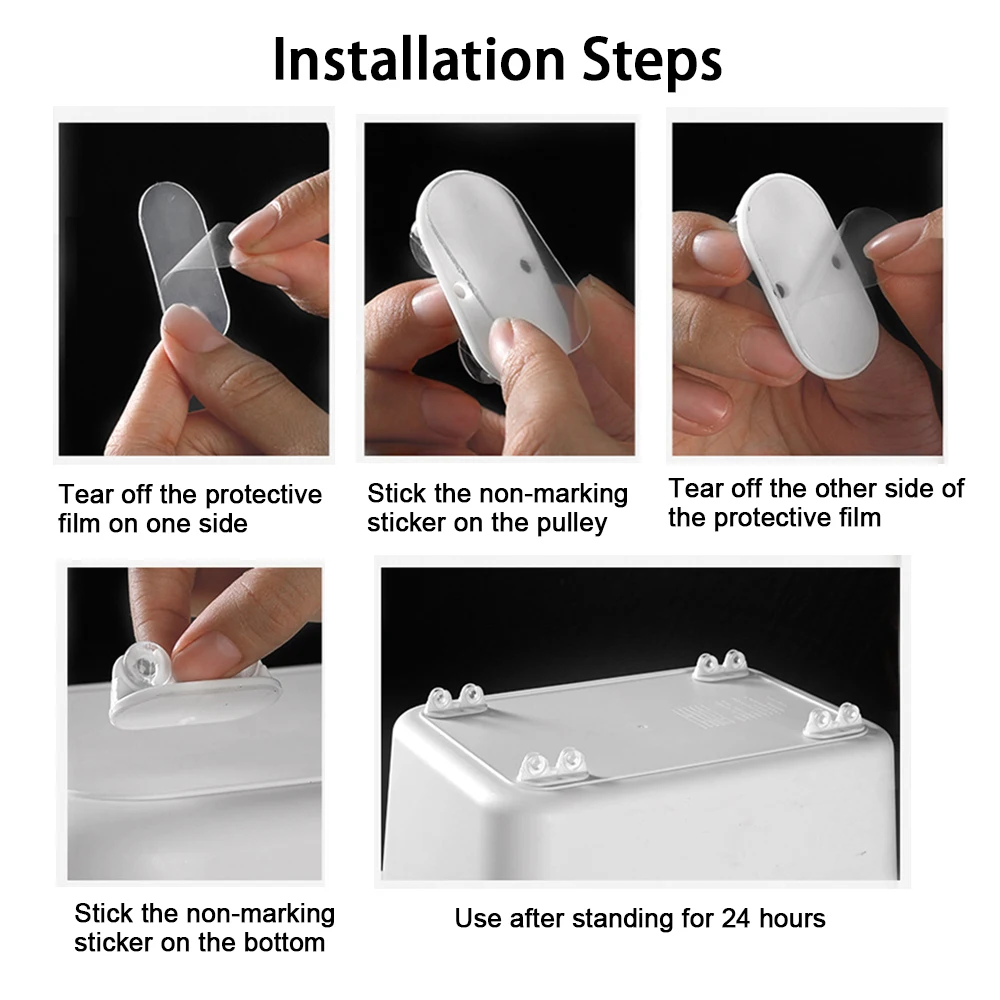 Installation Steps

Tear off the protective film on one side

Stick the non-marking sticker on the pulley

Tear off the other side of the protective film

Stick the non-marking sticker on the bottom

Use after standing for 24 hours