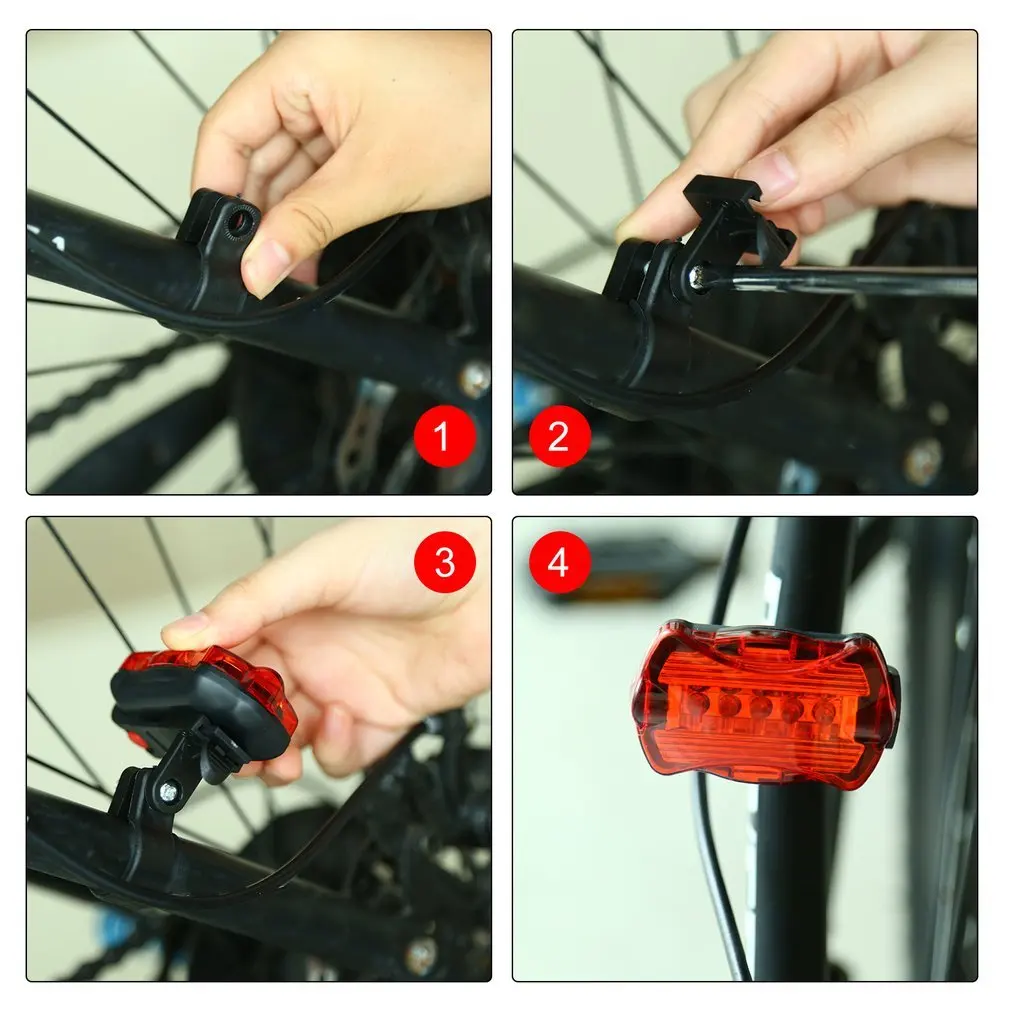 1

2

3

4