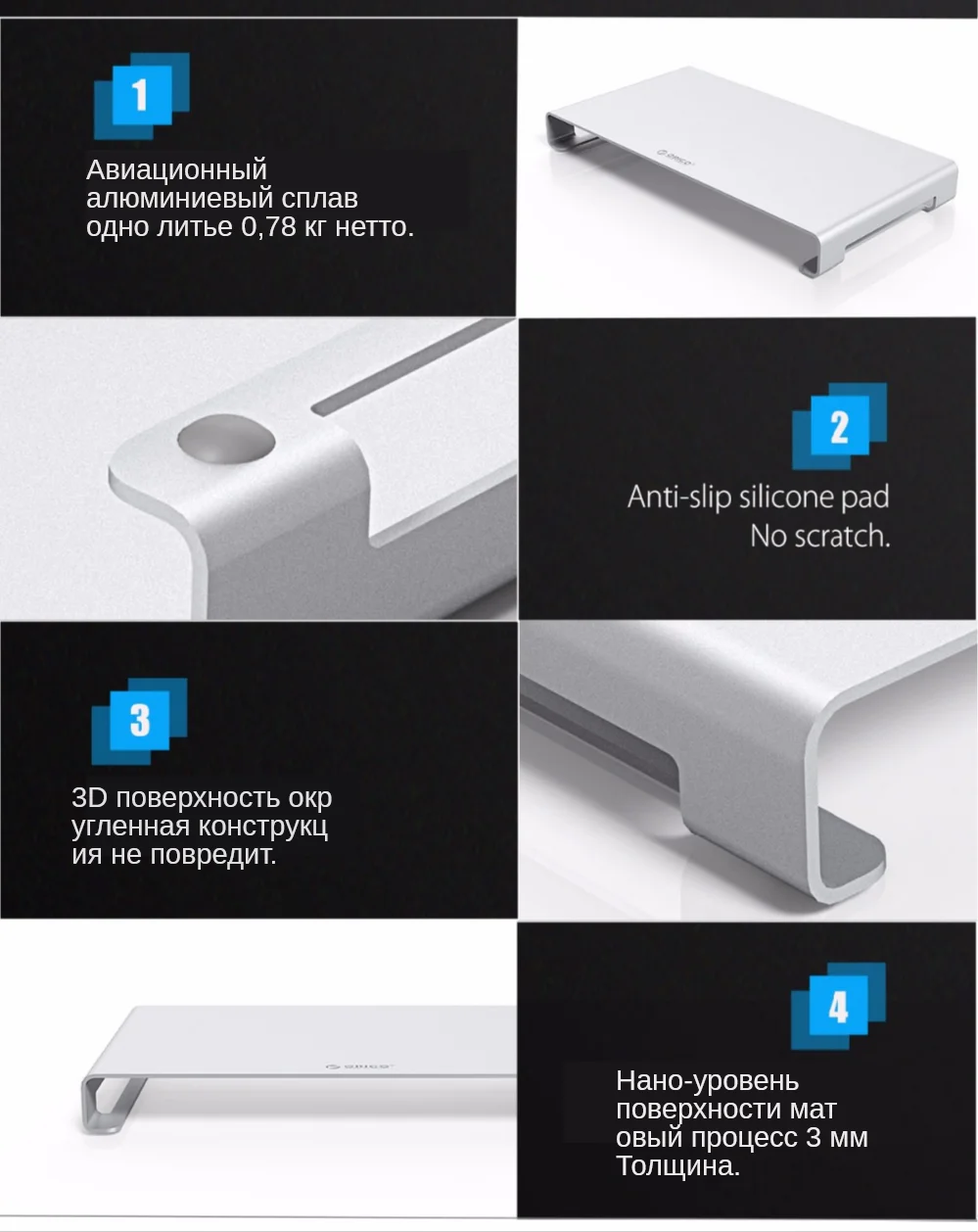 1

Авиационный алюминиевый сплав одно литье 0,78 кг нетто.

ORICO

2

Anti-slip silicone pad
No scratch.

3

3D поверхность окр угленная конструкц ия не повредит.

ORICO

4

Нано-уровень поверхности мат овый процесс 3 мм Толщина.