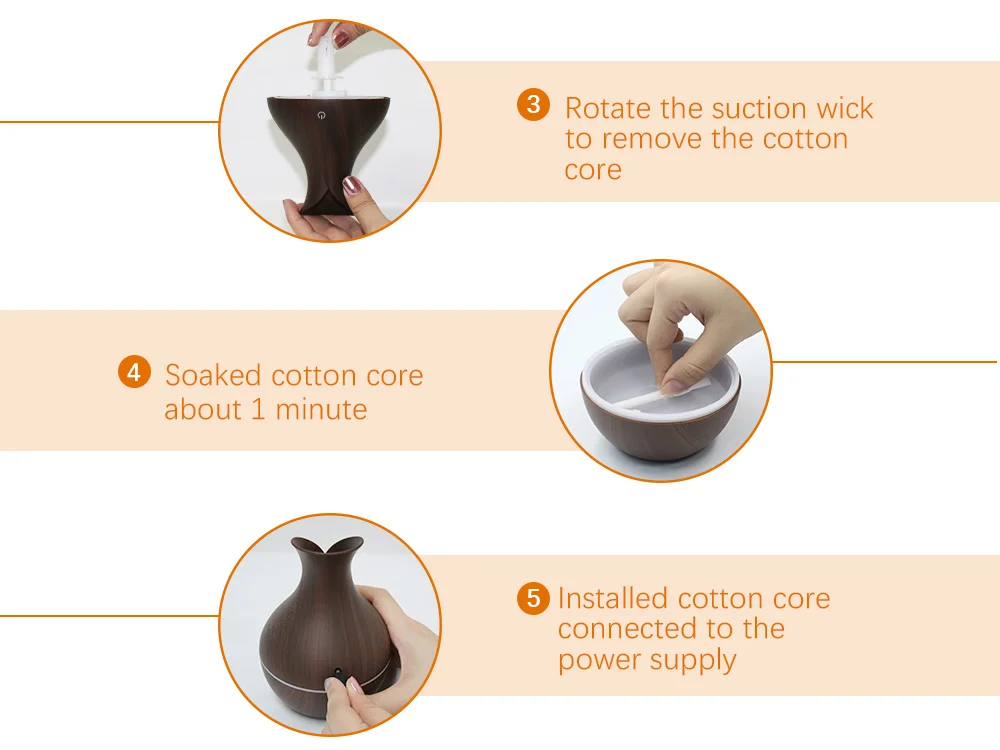 3 Rotate the suction wick to remove the cotton core

4 Soaked cotton core about 1 minute

5 Installed cotton core connected to the power supply