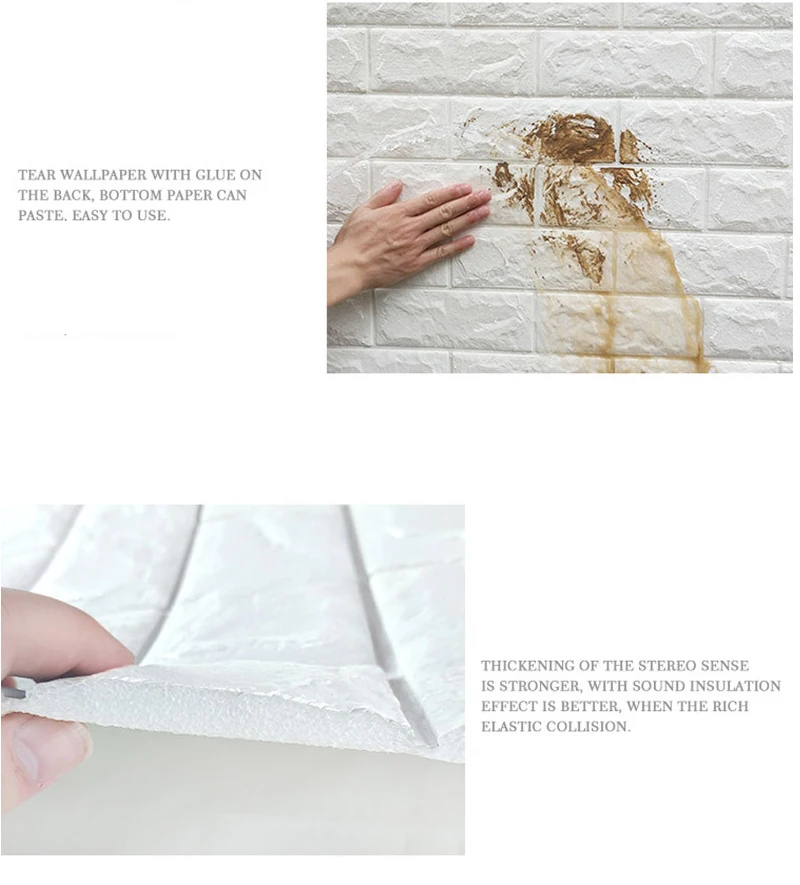 TEAR WALLPAPER WITH GLUE ON THE BACK, BOTTOM PAPER CAN PASTE, EASY TO USE.

THICKENING OF THE STEREO SENSE IS STRONGER, WITH SOUND INSULATION EFFECT IS BETTER, WHEN THE RICH ELASTIC COLLISION.