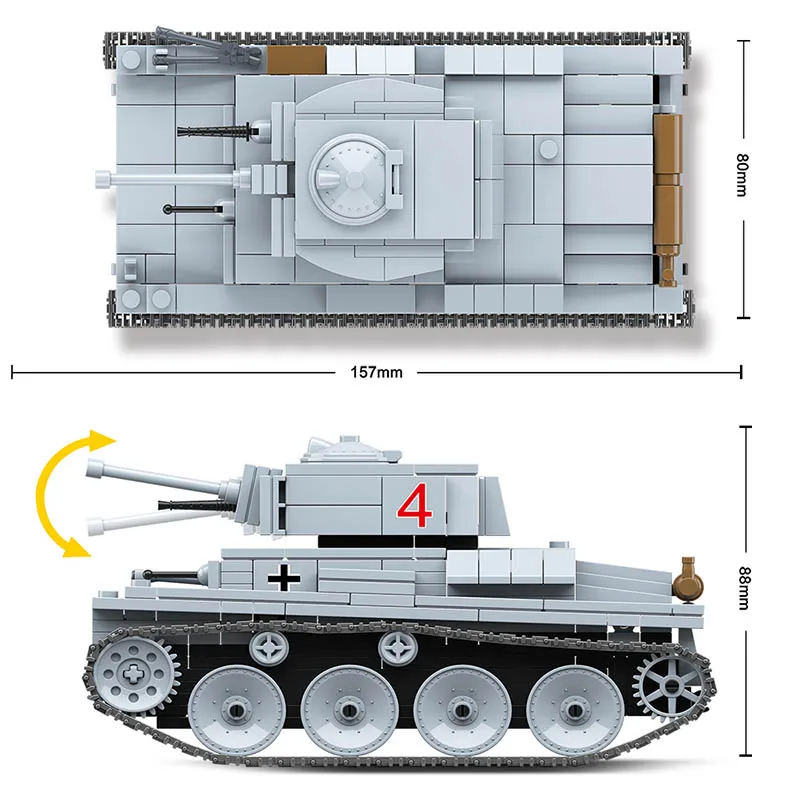 80mm

157mm

4

88mm