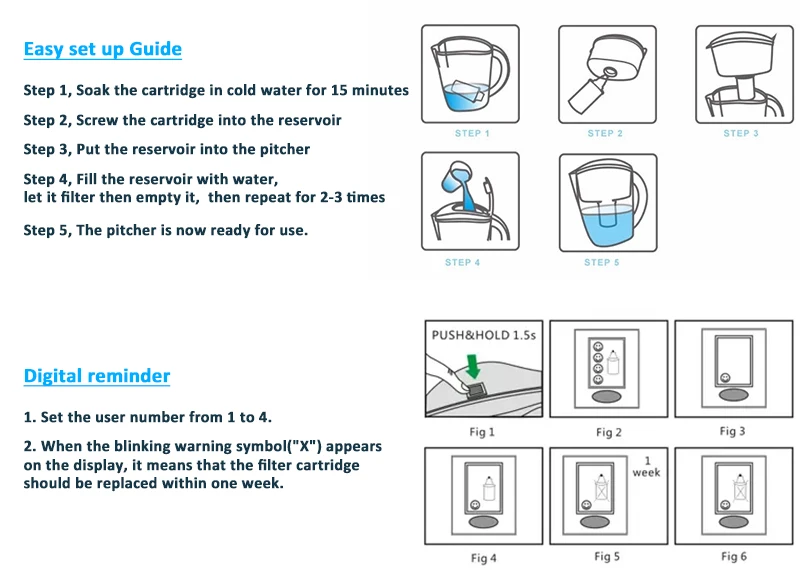 Easy set up Guide

Step 1, Soak the cartridge in cold water for 15 minutes

Step 2, Screw the cartridge into the reservoir

Step 3, Put the reservoir into the pitcher

Step 4, Fill the reservoir with water, let it filter then empty it, then repeat for 2-3 times

Step 5, The pitcher is now ready for use.

STEP 1

STEP 2

STEP 3

STEP 4

STEP 5

Digital reminder

1. Set the user number from 1 to 4.

2. When the blinking warning symbol("X") appears on the display, it means that the filter cartridge should be replaced within one week.

PUSH&HOLD 1.5s

Fig 1

Fig 2

Fig 3

Fig 4

1 week

Fig 5

Fig 6