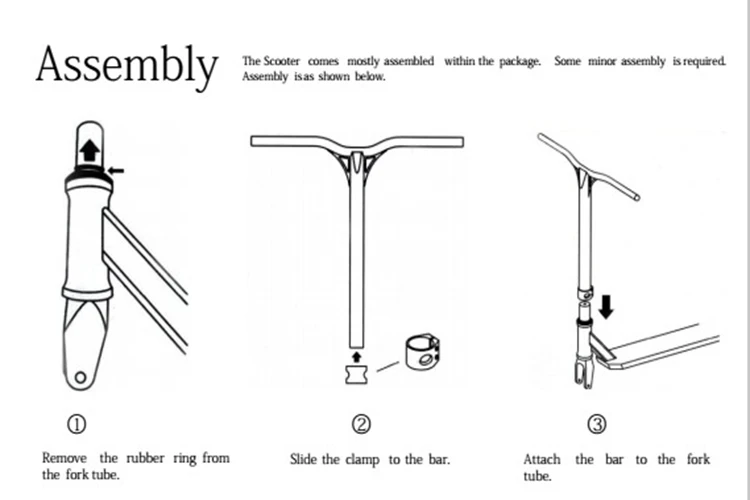 Assembly

The Scooter comes mostly assembled within the package. Some minor assembly is required. Assembly is as shown below.

①

Remove the rubber ring from the fork tube.

②

Slide the clamp to the bar.

③

Attach the bar to the fork tube.