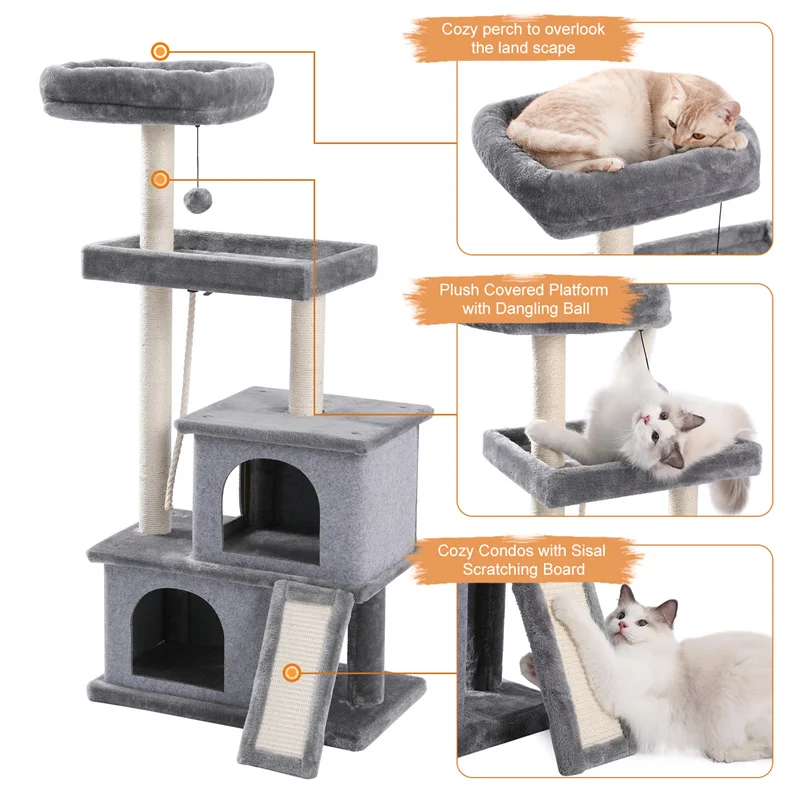 Cozy perch to overlook the land scape

Plush Covered Platform with Dangling Ball

Cozy Condos with Sisal Scratching Board