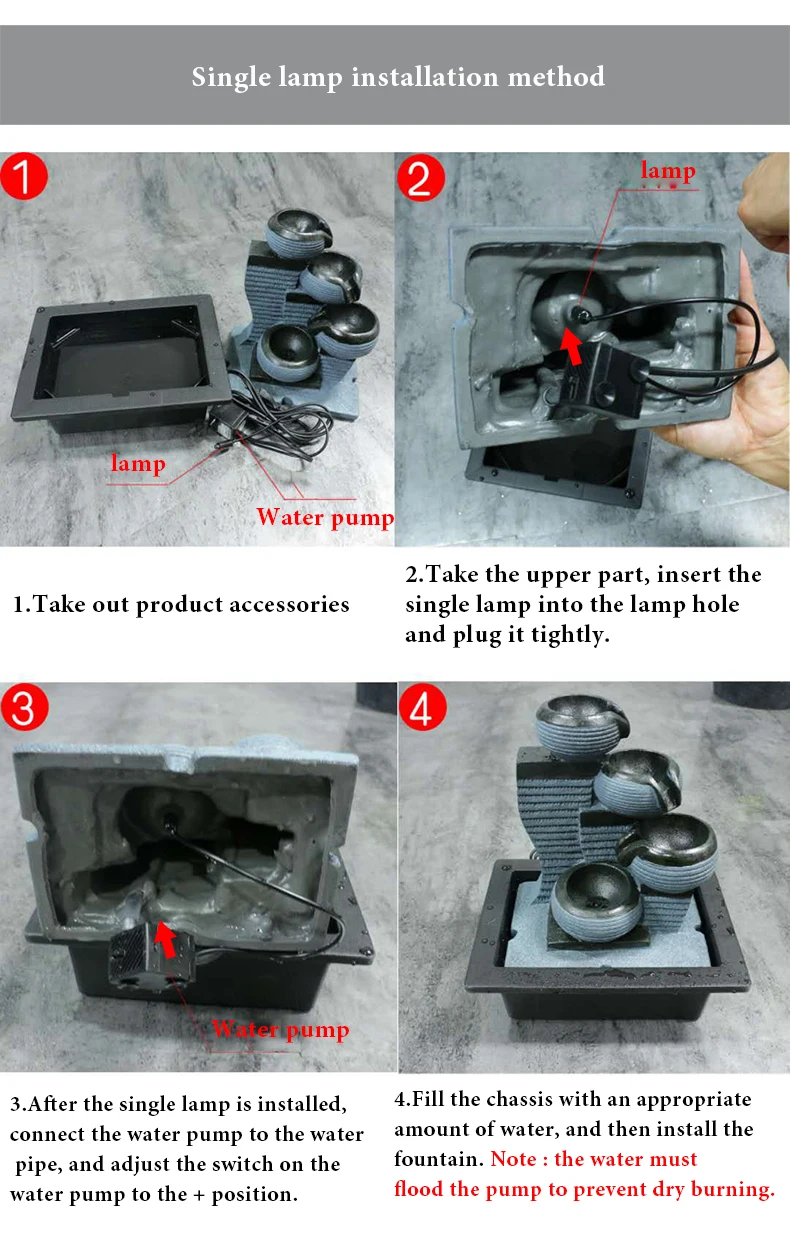 Single lamp installation method

1

lamp

Water pump

2

lamp

1.Take out product accessories

2.Take the upper part, insert the single lamp into the lamp hole and plug it tightly.

3

Water pump

4

3.After the single lamp is installed, connect the water pump to the water pipe, and adjust the switch on the water pump to the + position.

4.Fill the chassis with an appropriate amount of water, and then install the fountain. Note : the water must flood the pump to prevent dry burning.