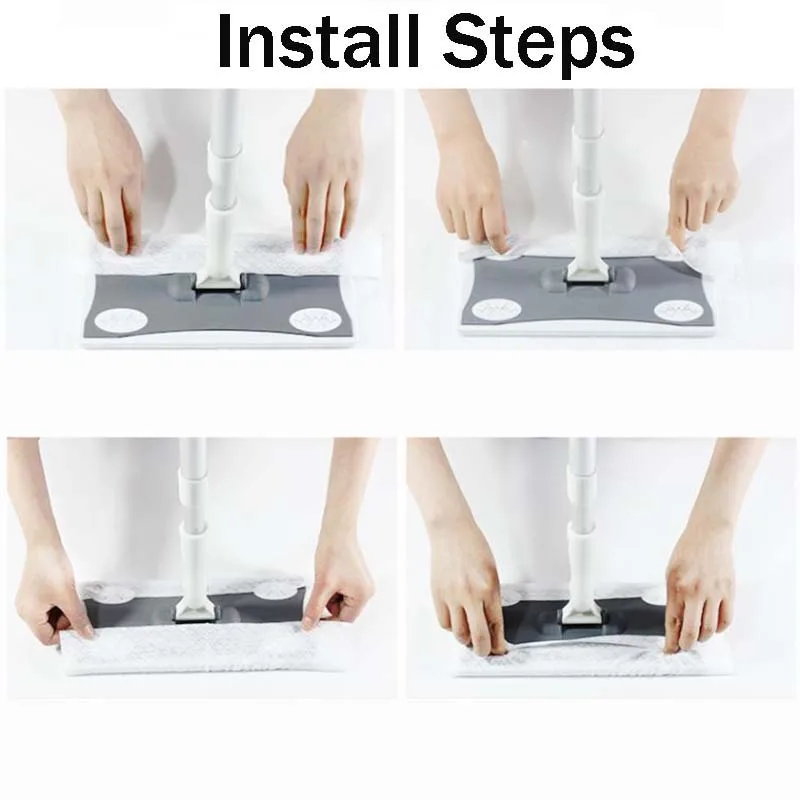 Install Steps