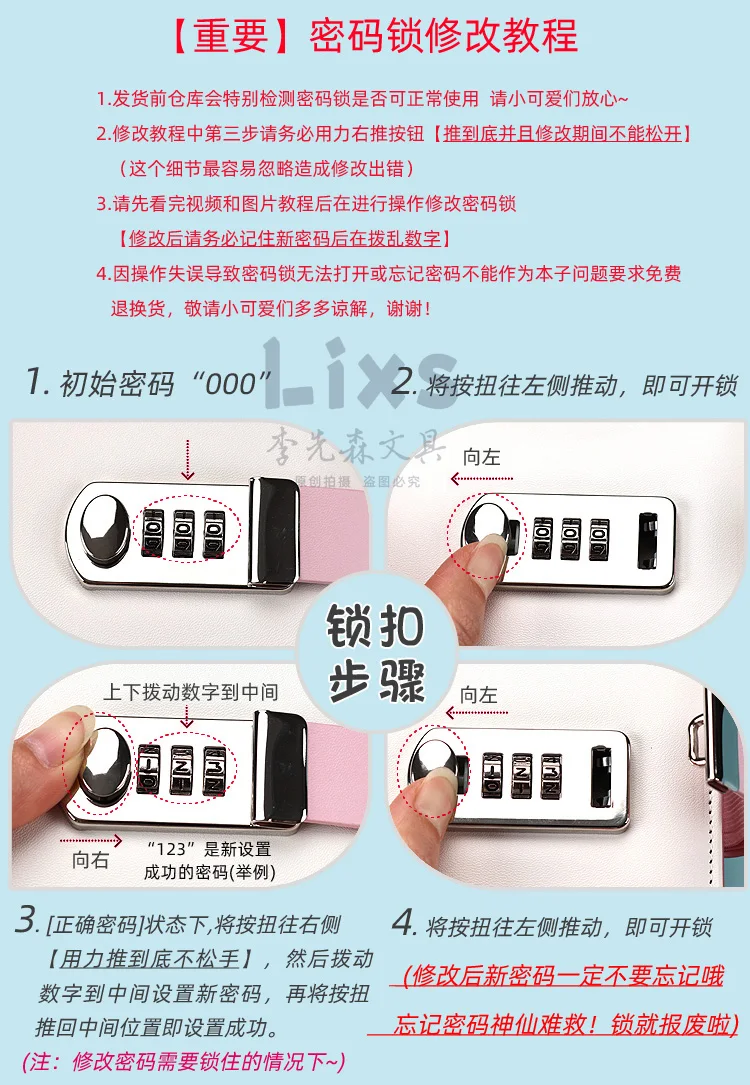 【重要】密码锁修改教程

1.发货前仓库会特别检测密码锁是否可正常使用 请小可爱们放心~

2.修改教程中第三步请务必用力右推按钮【推到底并且修改期间不能松开】

（这个细节最容易忽略造成修改出错）

3.请先看完视频和图片教程后在进行操作修改密码锁

【修改后请务必记住新密码后在拨乱数字】

4.因操作失误导致密码锁无法打开或忘记密码不能作为本子问题要求免费退换货，敬请小可爱们多多谅解，谢谢！

Lixs

李先森文具

原创拍摄 盗图必究

1. 初始密码“000”

2. 将按扭往左侧推动，即可开锁

向左

锁扣步骤

上下拨动数字到中间

向右

“123”是新设置成功的密码(举例)

向左

3. [正确密码]状态下,将按扭往右侧【用力推到底不松手】，然后拨动数字到中间设置新密码，再将按扭推回中间位置即设置成功。

(注：修改密码需要锁住的情况下~)

4. 将按扭往左侧推动，即可开锁

(修改后新密码一定不要忘记哦

忘记密码神仙难救！锁就报废啦)