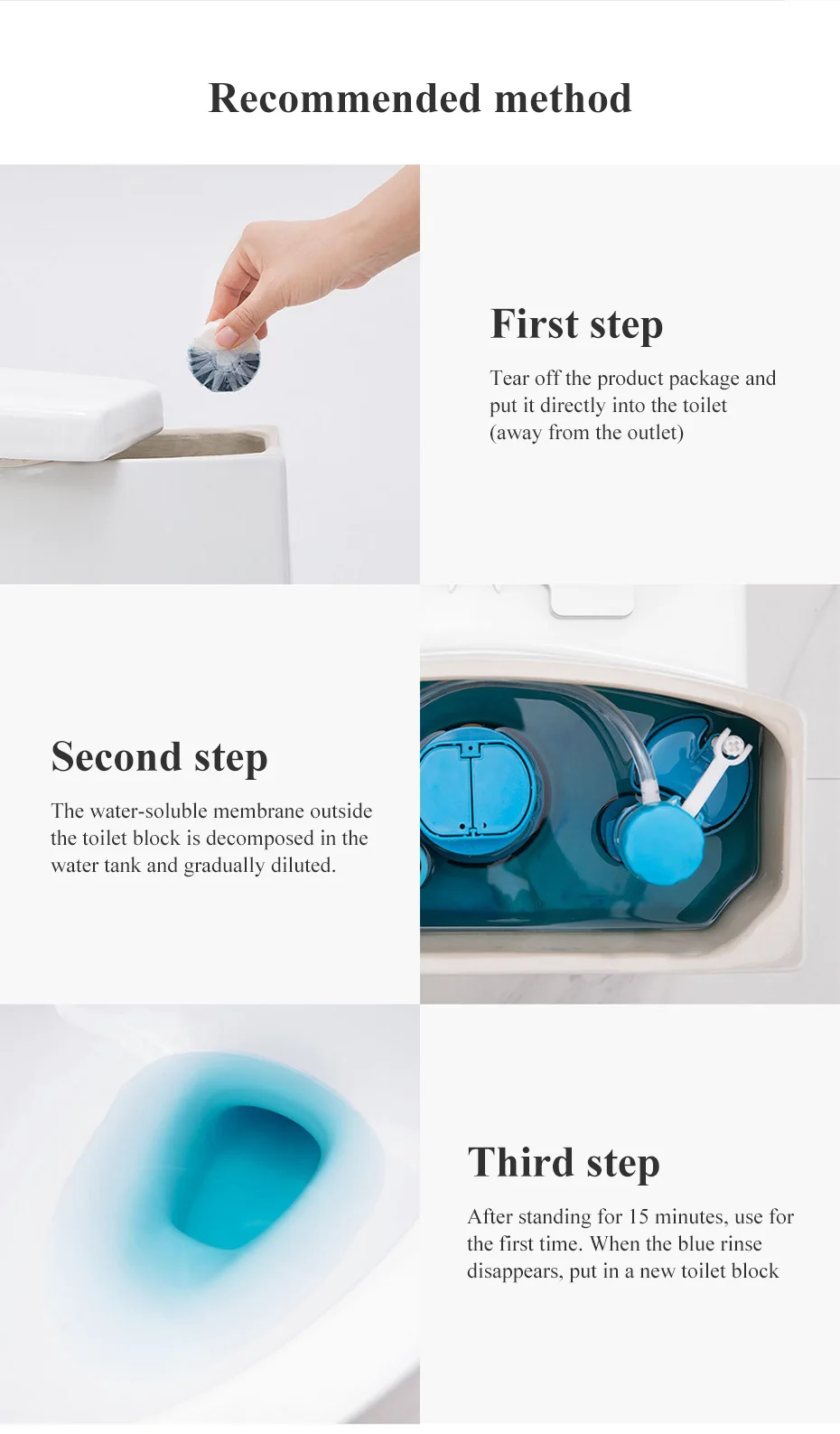 Recommended method

First step

Tear off the product package and put it directly into the toilet (away from the outlet)

Second step

The water-soluble membrane outside the toilet block is decomposed in the water tank and gradually diluted.

Third step

After standing for 15 minutes, use for the first time. When the blue rinse disappears, put in a new toilet block