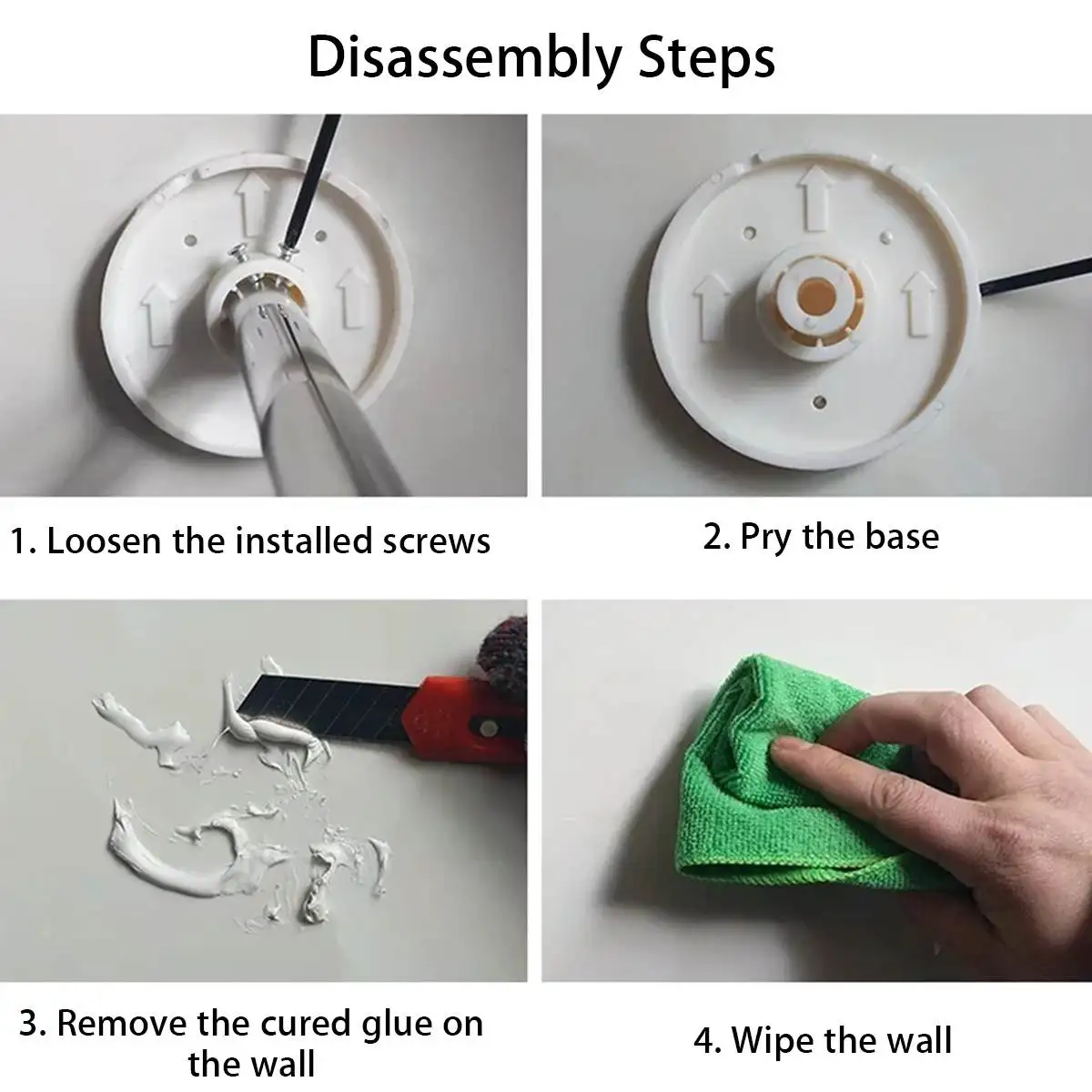 Disassembly Steps

1. Loosen the installed screws

2. Pry the base

3. Remove the cured glue on the wall

4. Wipe the wall