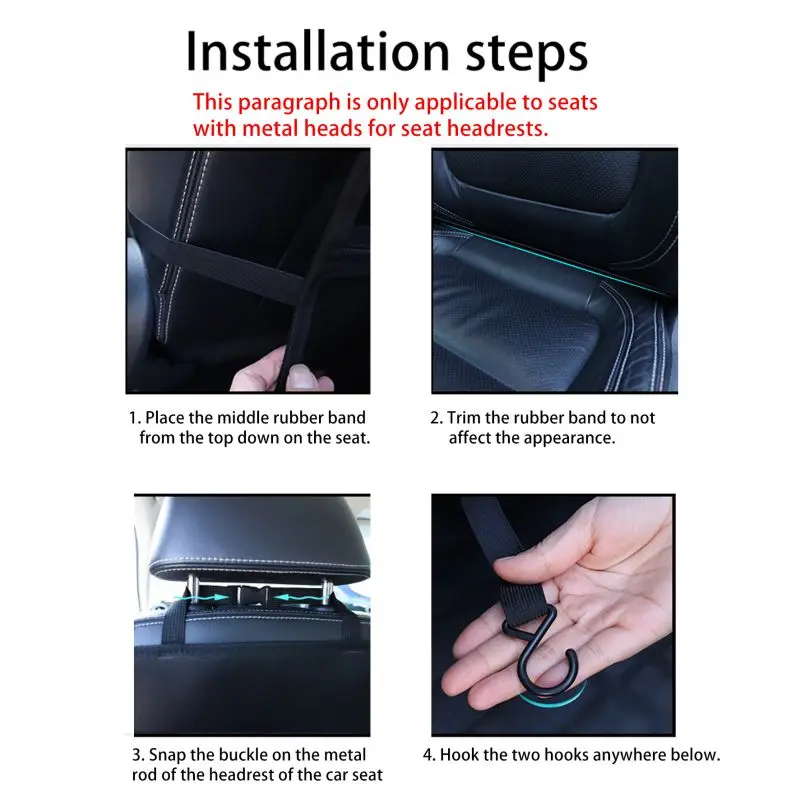 Installation steps

This paragraph is only applicable to seats with metal heads for seat headrests.

1. Place the middle rubber band from the top down on the seat.

2. Trim the rubber band to not affect the appearance.

3. Snap the buckle on the metal rod of the headrest of the car seat

4. Hook the two hooks anywhere below.