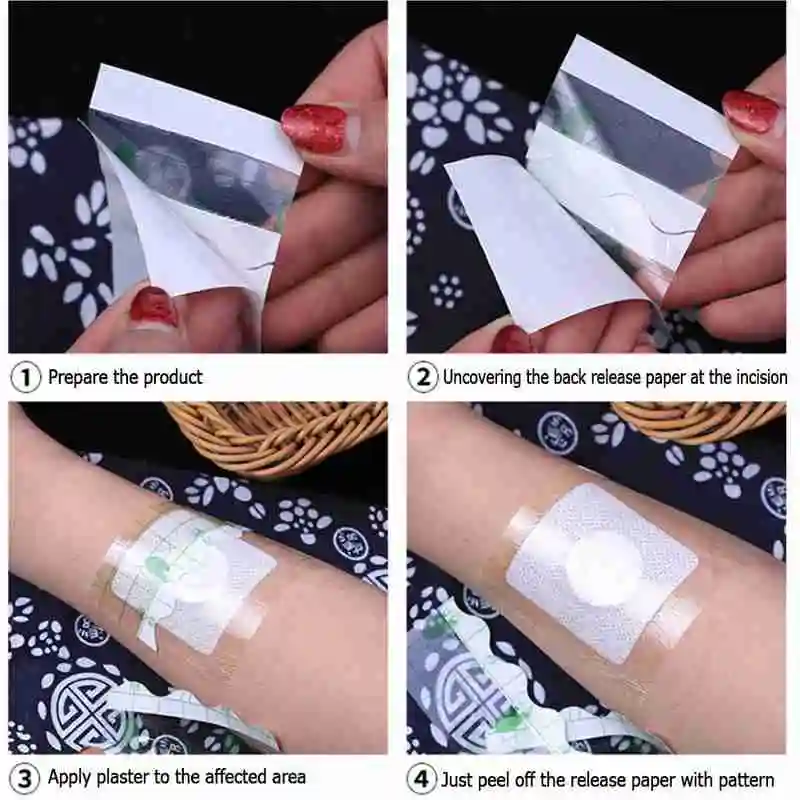 ① Prepare the product

② Uncovering the back release paper at the incision

③ Apply plaster to the affected area

④ Just peel off the release paper with pattern