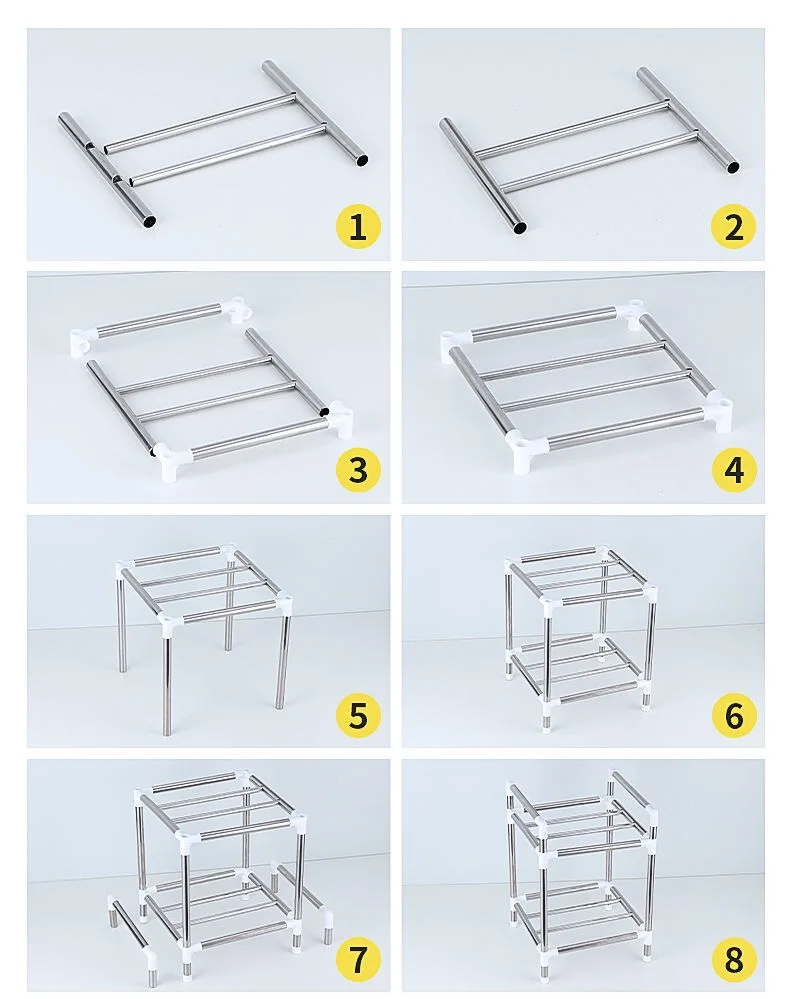 1
2
3
4
5
6
7
8