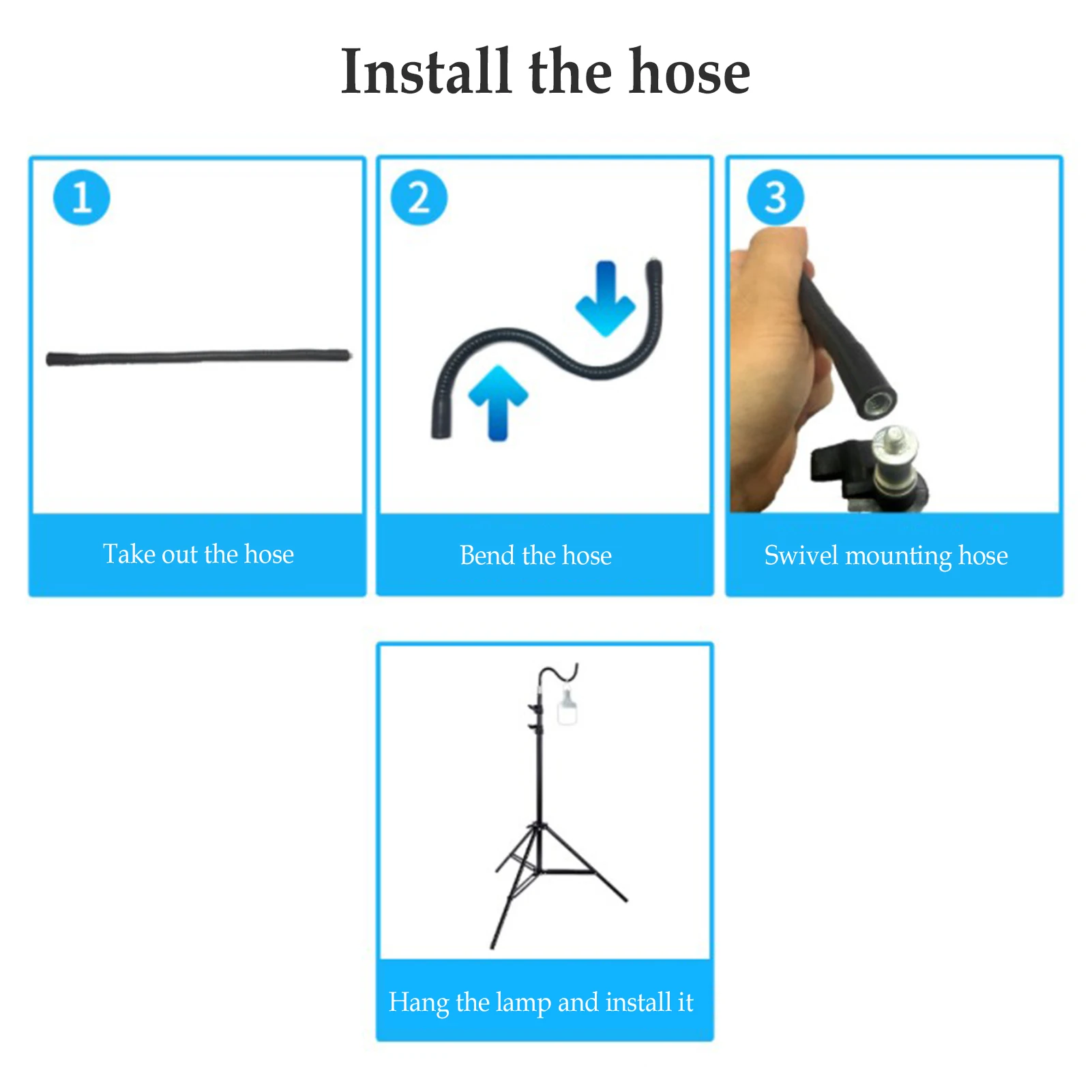 Install the hose

1
Take out the hose

2
Bend the hose

3
Swivel mounting hose

Hang the lamp and install it