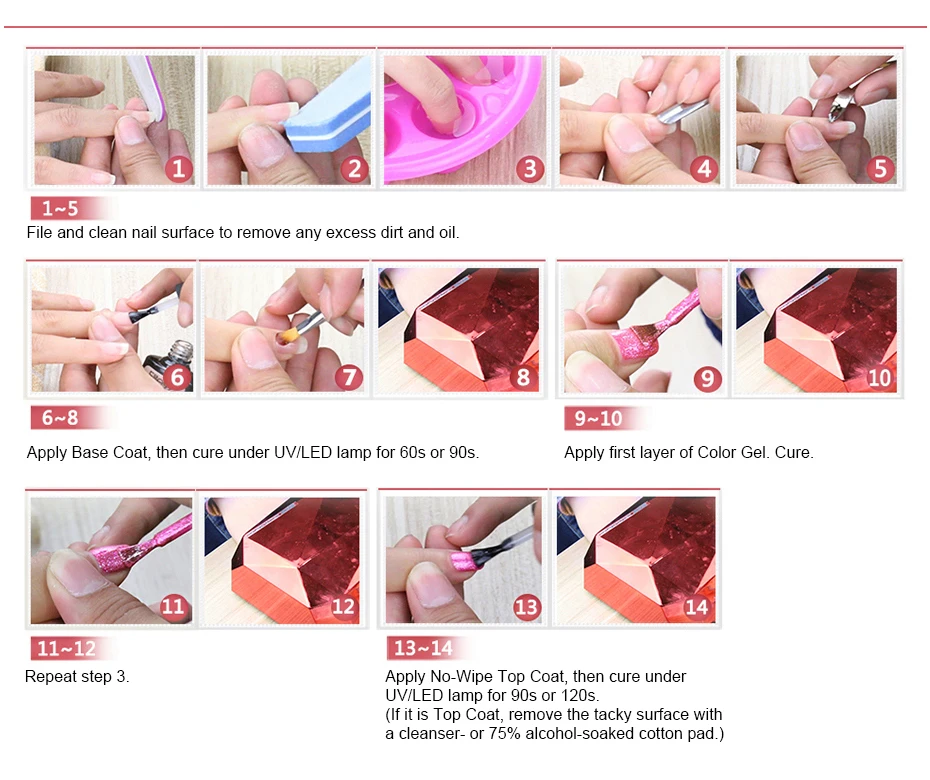 1 2 3 4 5

1~5
File and clean nail surface to remove any excess dirt and oil.

6 7 8

6~8
Apply Base Coat, then cure under UV/LED lamp for 60s or 90s.

9 10

9~10
Apply first layer of Color Gel. Cure.

11 12

11~12
Repeat step 3.

13 14

13~14
Apply No-Wipe Top Coat, then cure under UV/LED lamp for 90s or 120s.
(If it is Top Coat, remove the tacky surface with a cleanser- or 75% alcohol-soaked cotton pad.)