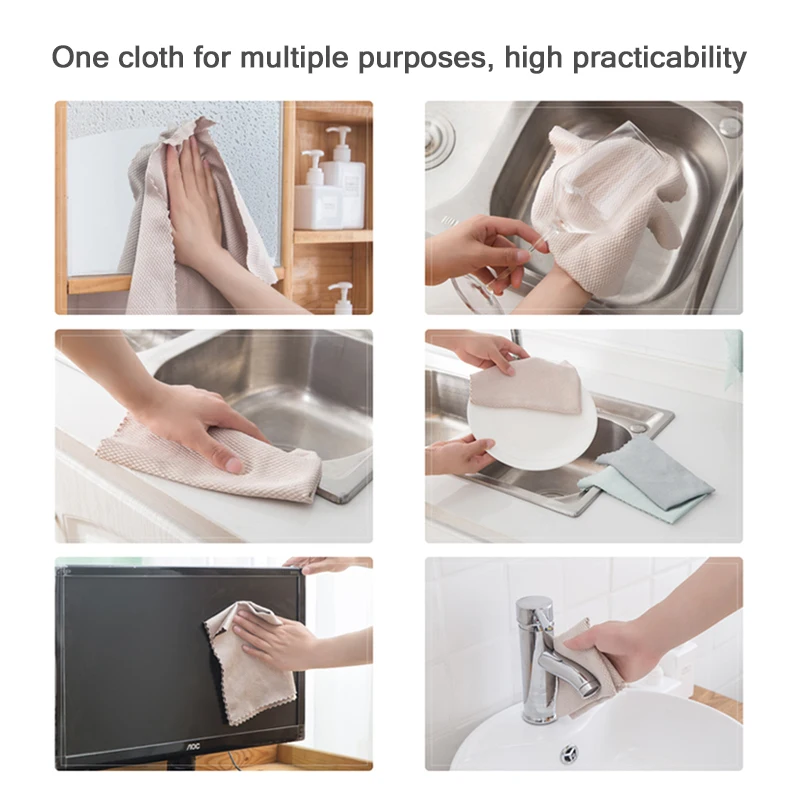 One cloth for multiple purposes, high practicability

AOC