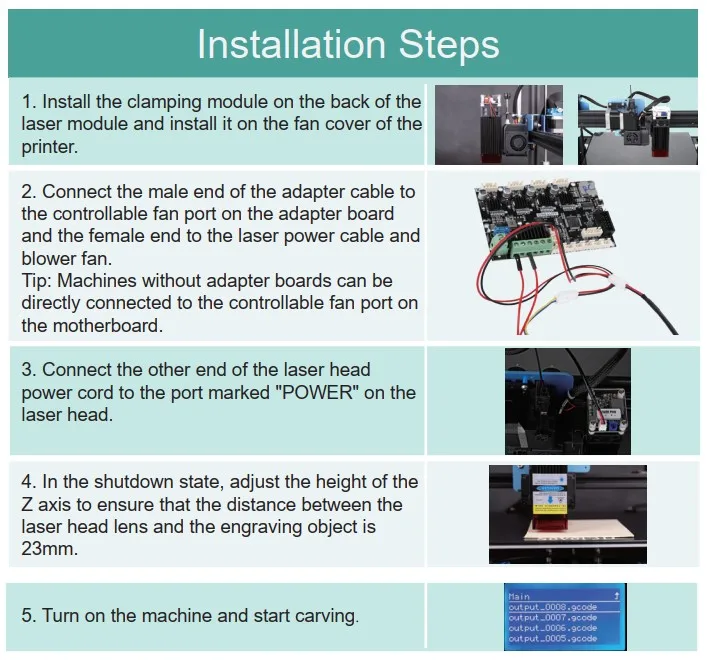 Installation Steps

1. Install the clamping module on the back of the laser module and install it on the fan cover of the printer.

2. Connect the male end of the adapter cable to the controllable fan port on the adapter board and the female end to the laser power cable and blower fan.
Tip: Machines without adapter boards can be directly connected to the controllable fan port on the motherboard.

3. Connect the other end of the laser head power cord to the port marked "POWER" on the laser head.

4. In the shutdown state, adjust the height of the Z axis to ensure that the distance between the laser head lens and the engraving object is 23mm.

5. Turn on the machine and start carving.

Main
output_0008.gcode
output_0007.gcode
output_0006.gcode
output_0005.gcode