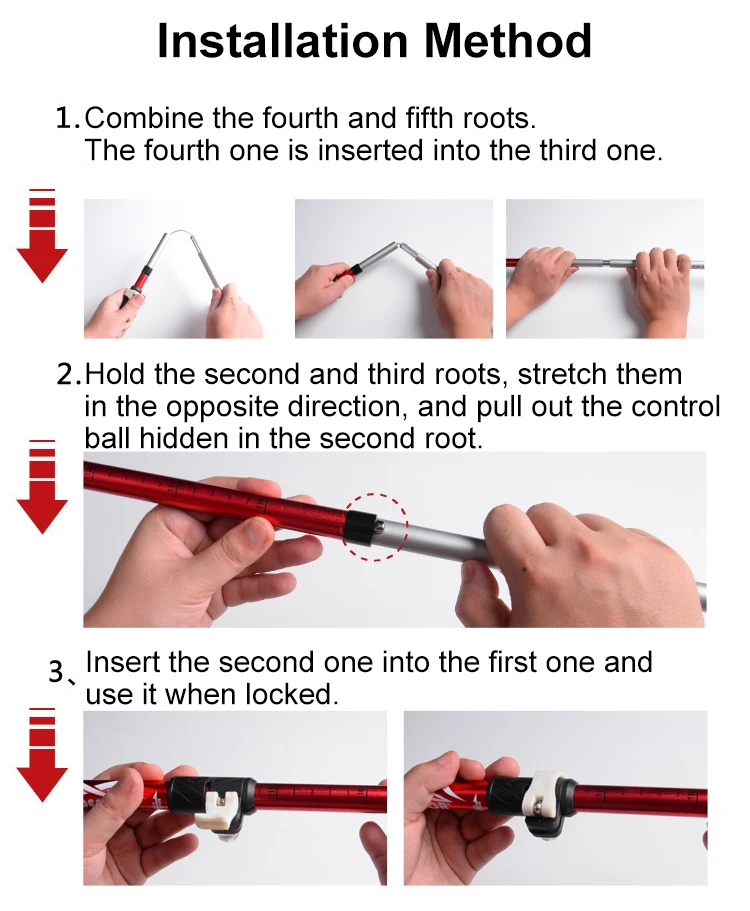 Installation Method

1.Combine the fourth and fifth roots. The fourth one is inserted into the third one.

2.Hold the second and third roots, stretch them in the opposite direction, and pull out the control ball hidden in the second root.

3、Insert the second one into the first one and use it when locked.