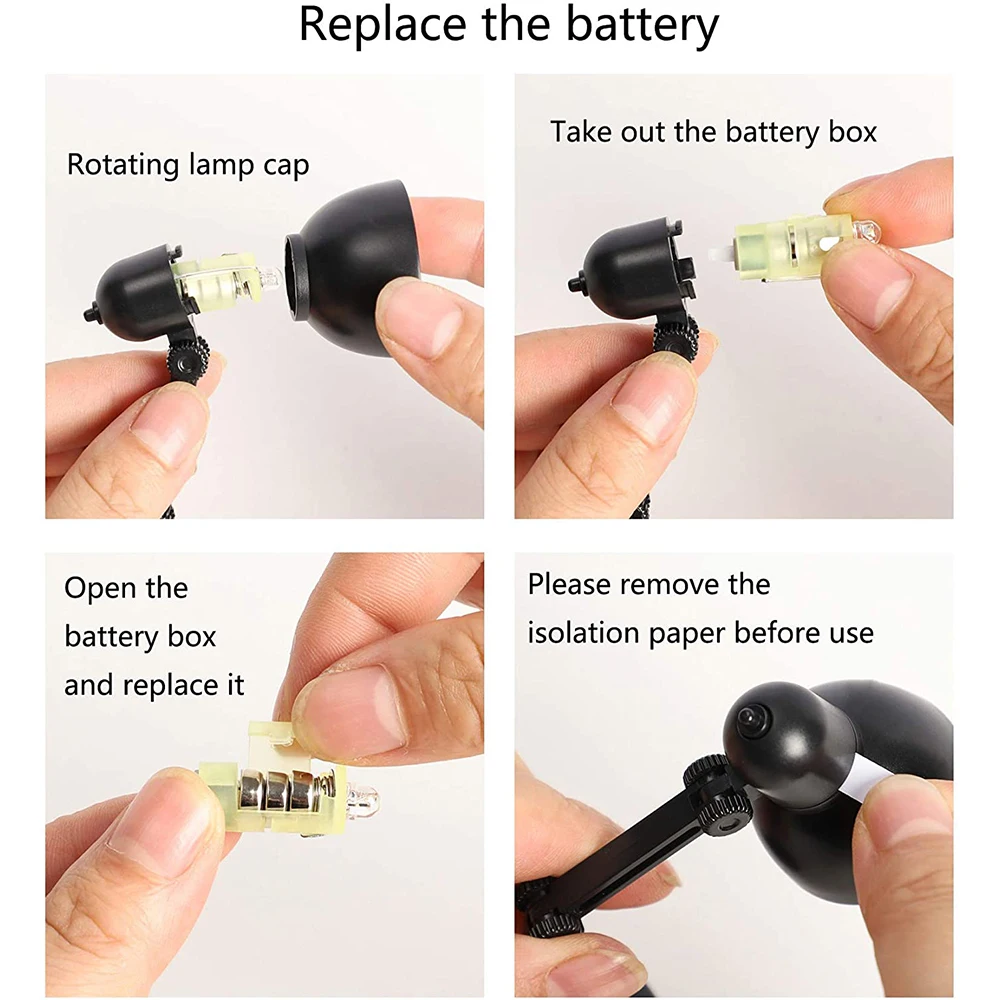 Replace the battery

Rotating lamp cap

Take out the battery box

Open the battery box and replace it

Please remove the isolation paper before use