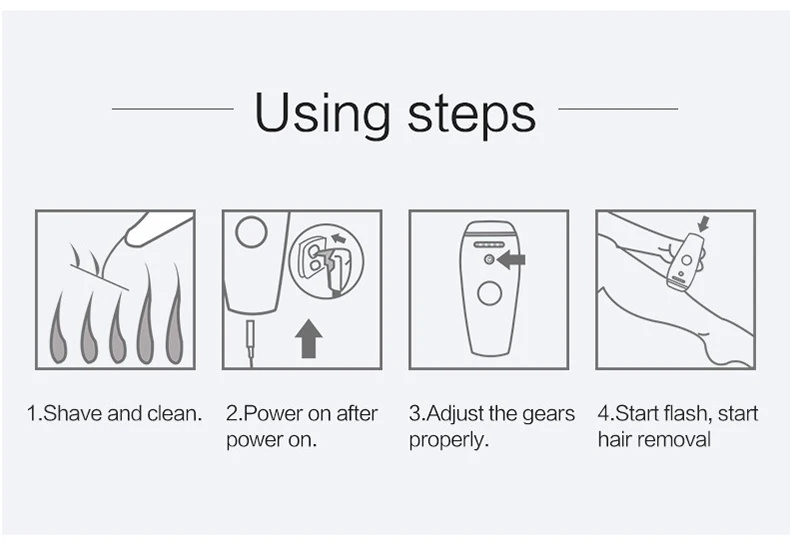 Using steps

1.Shave and clean.

2.Power on after power on.

3.Adjust the gears properly.

4.Start flash, start hair removal