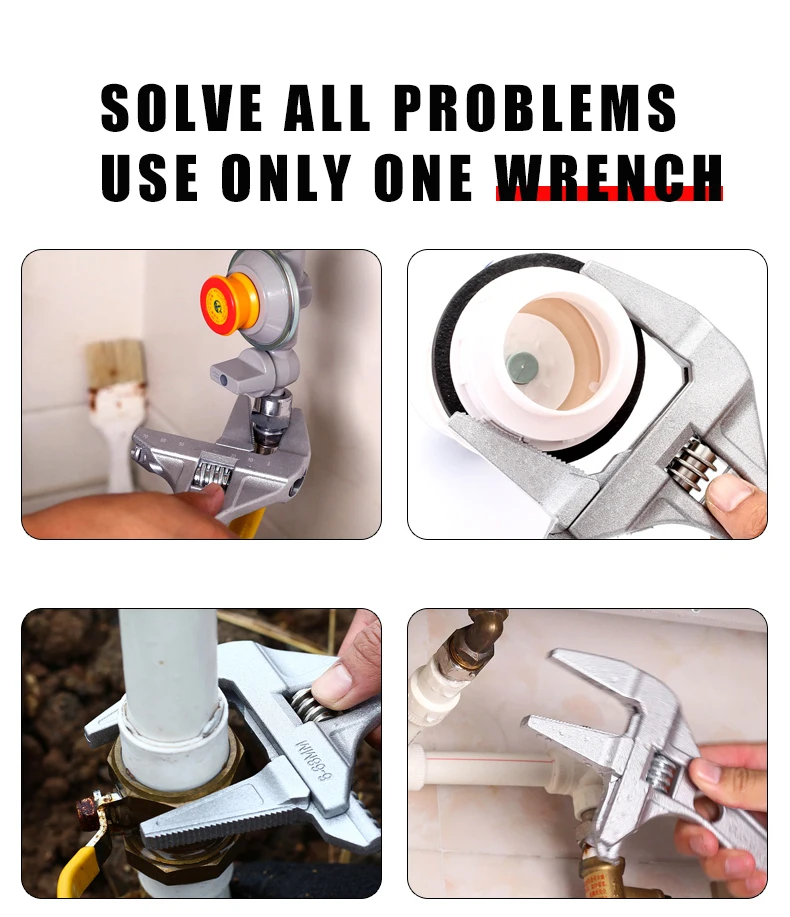 SOLVE ALL PROBLEMS
USE ONLY ONE WRENCH

6-68MM