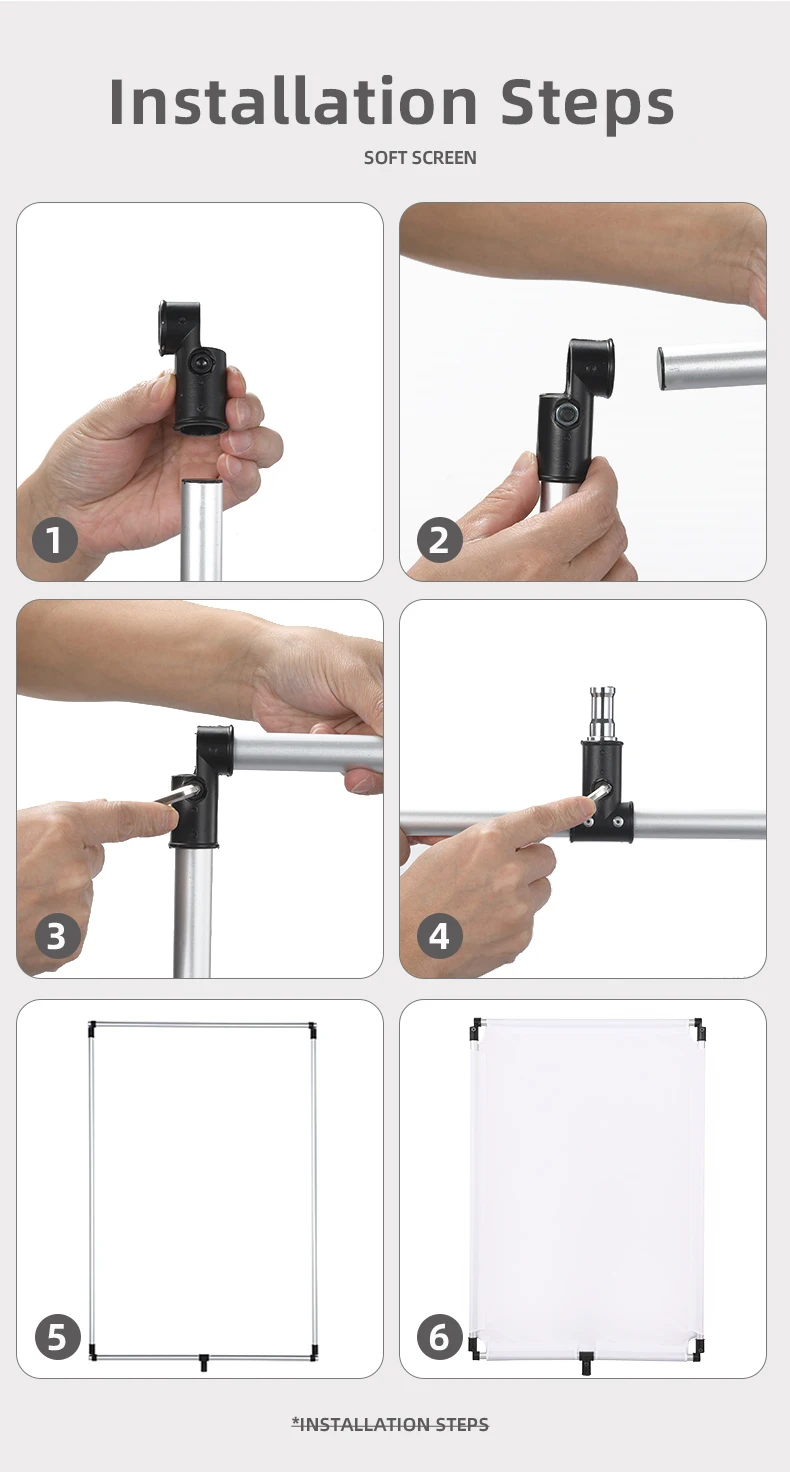 Installation Steps

SOFT SCREEN

1

2

3

4

5

6

*INSTALLATION STEPS