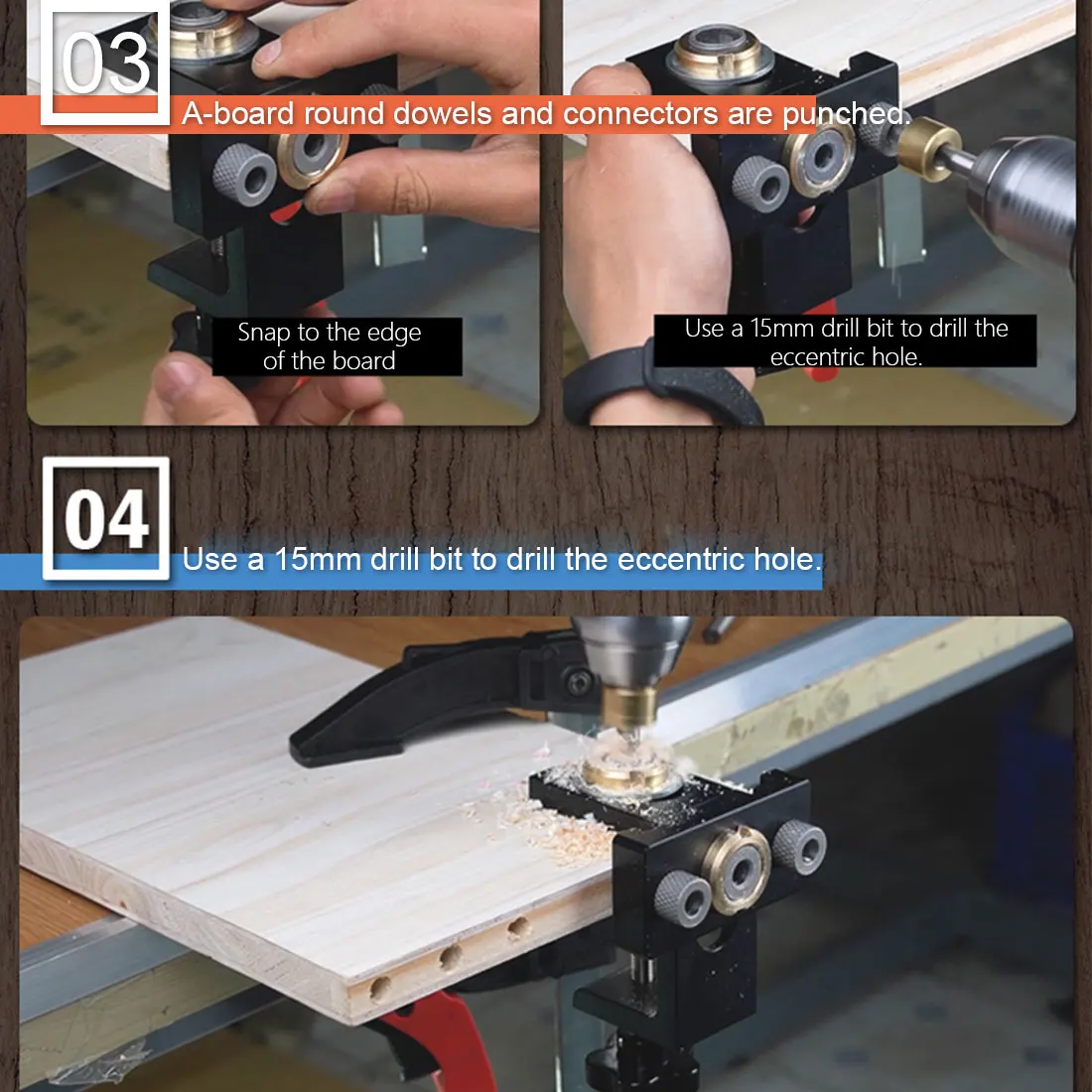 03

A-board round dowels and connectors are punched.

Snap to the edge of the board

Use a 15mm drill bit to drill the eccentric hole.

04

Use a 15mm drill bit to drill the eccentric hole.