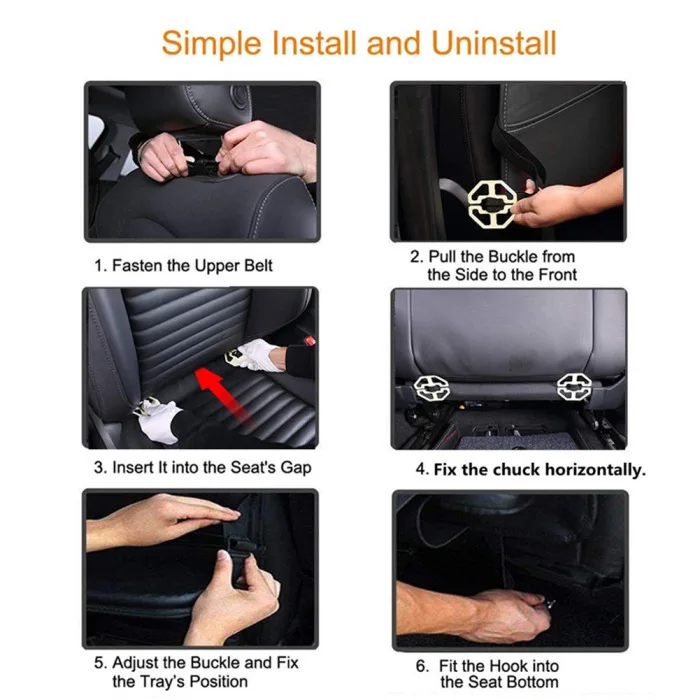 Simple Install and Uninstall

1. Fasten the Upper Belt

2. Pull the Buckle from the Side to the Front

3. Insert It into the Seat's Gap

4. Fix the chuck horizontally.

5. Adjust the Buckle and Fix the Tray's Position

6. Fit the Hook into the Seat Bottom