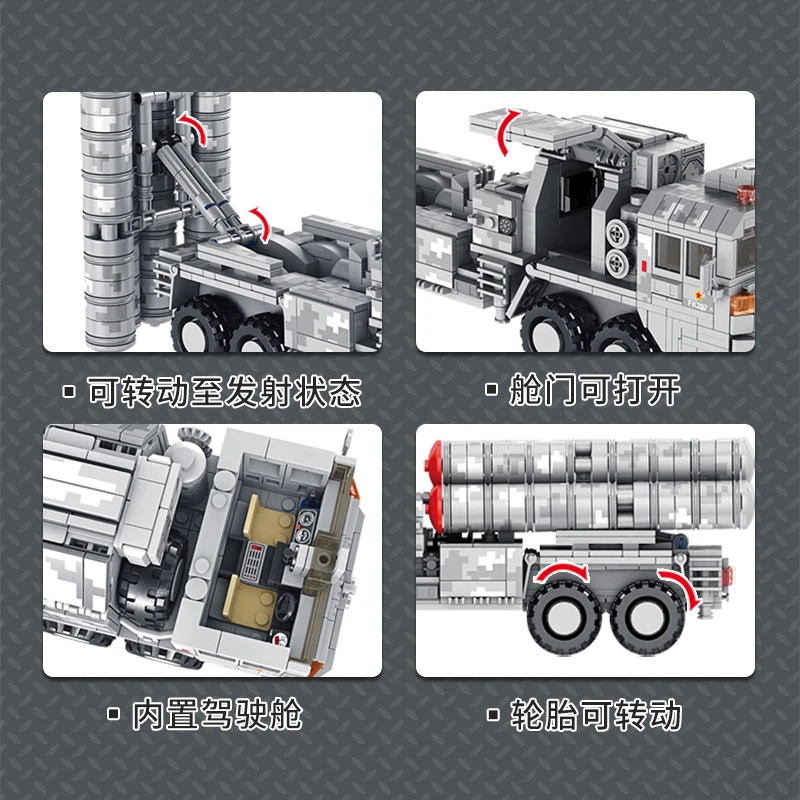 ▪ 可转动至发射状态

▪ 舱门可打开

▪ 内置驾驶舱

▪ 轮胎可转动