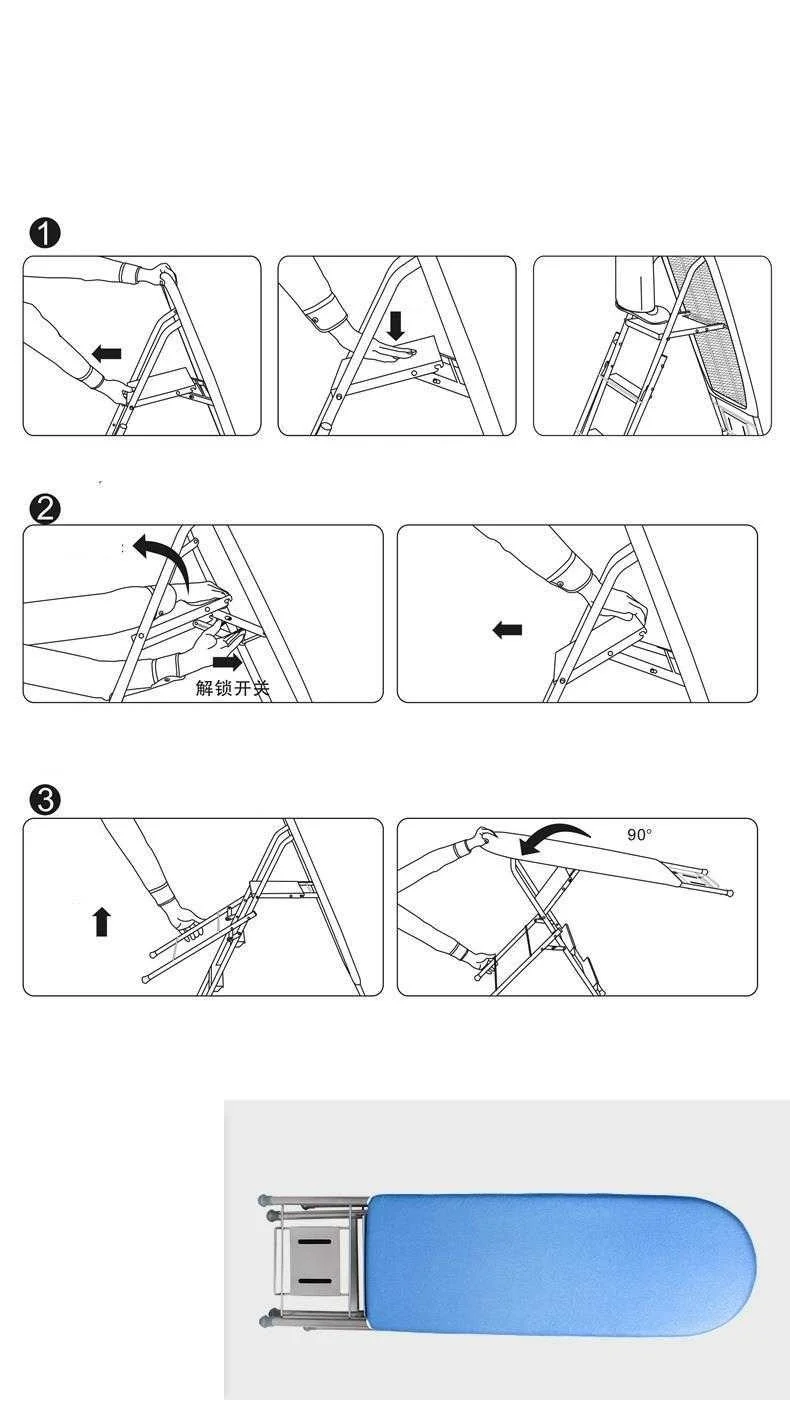 1

2

解锁开关

3

90°