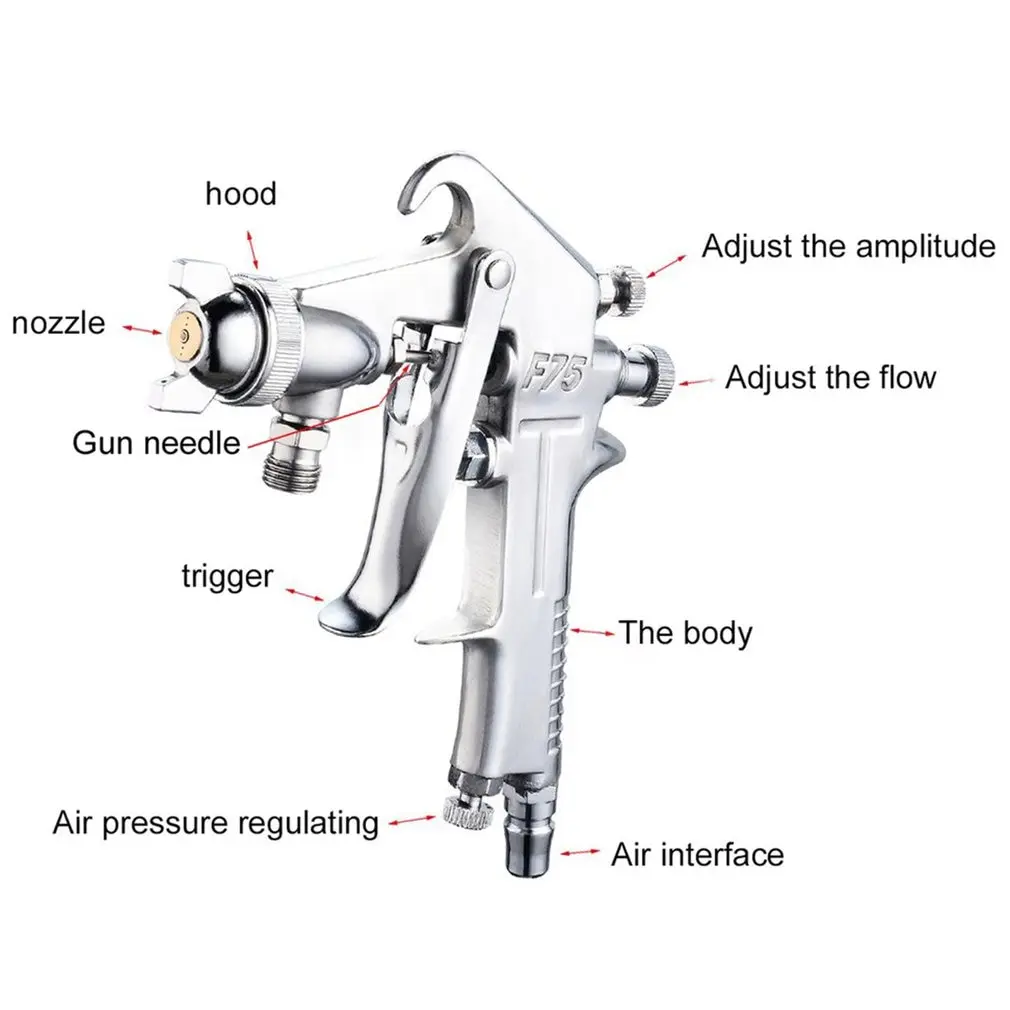 hood

Adjust the amplitude

nozzle

F75

Adjust the flow

Gun needle

trigger

The body

Air pressure regulating

Air interface