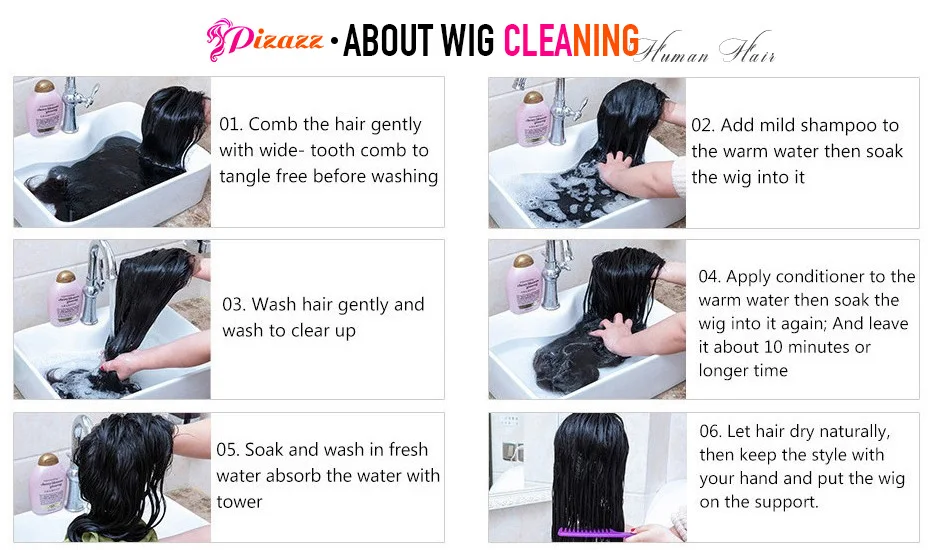 Pizazz • ABOUT WIG CLEANING Human Hair

01. Comb the hair gently with wide- tooth comb to tangle free before washing

02. Add mild shampoo to the warm water then soak the wig into it

03. Wash hair gently and wash to clear up

04. Apply conditioner to the warm water then soak the wig into it again; And leave it about 10 minutes or longer time

05. Soak and wash in fresh water absorb the water with tower

06. Let hair dry naturally, then keep the style with your hand and put the wig on the support.