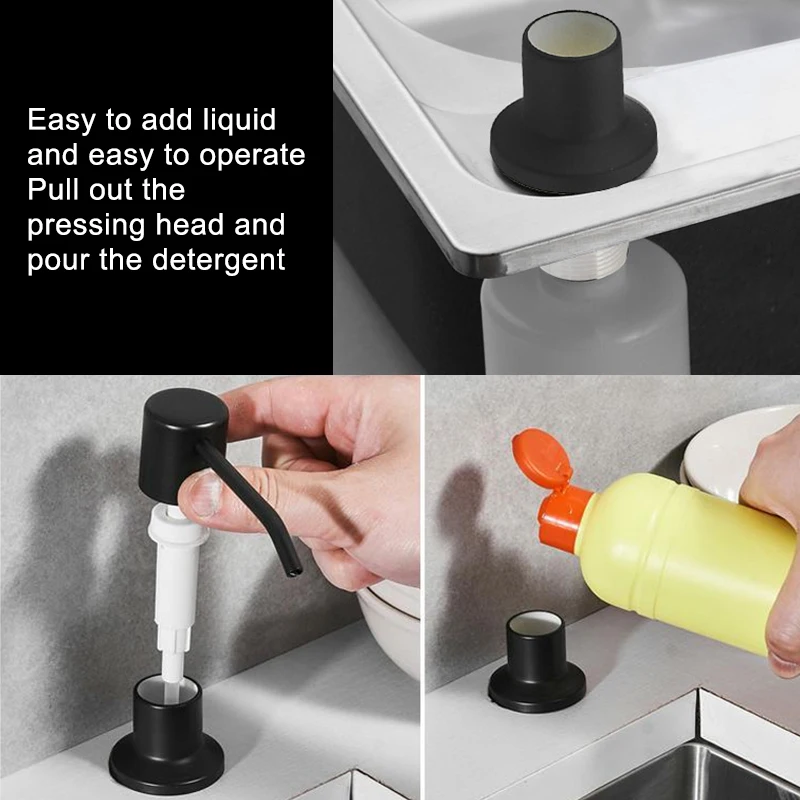 Easy to add liquid and easy to operate
Pull out the pressing head and pour the detergent