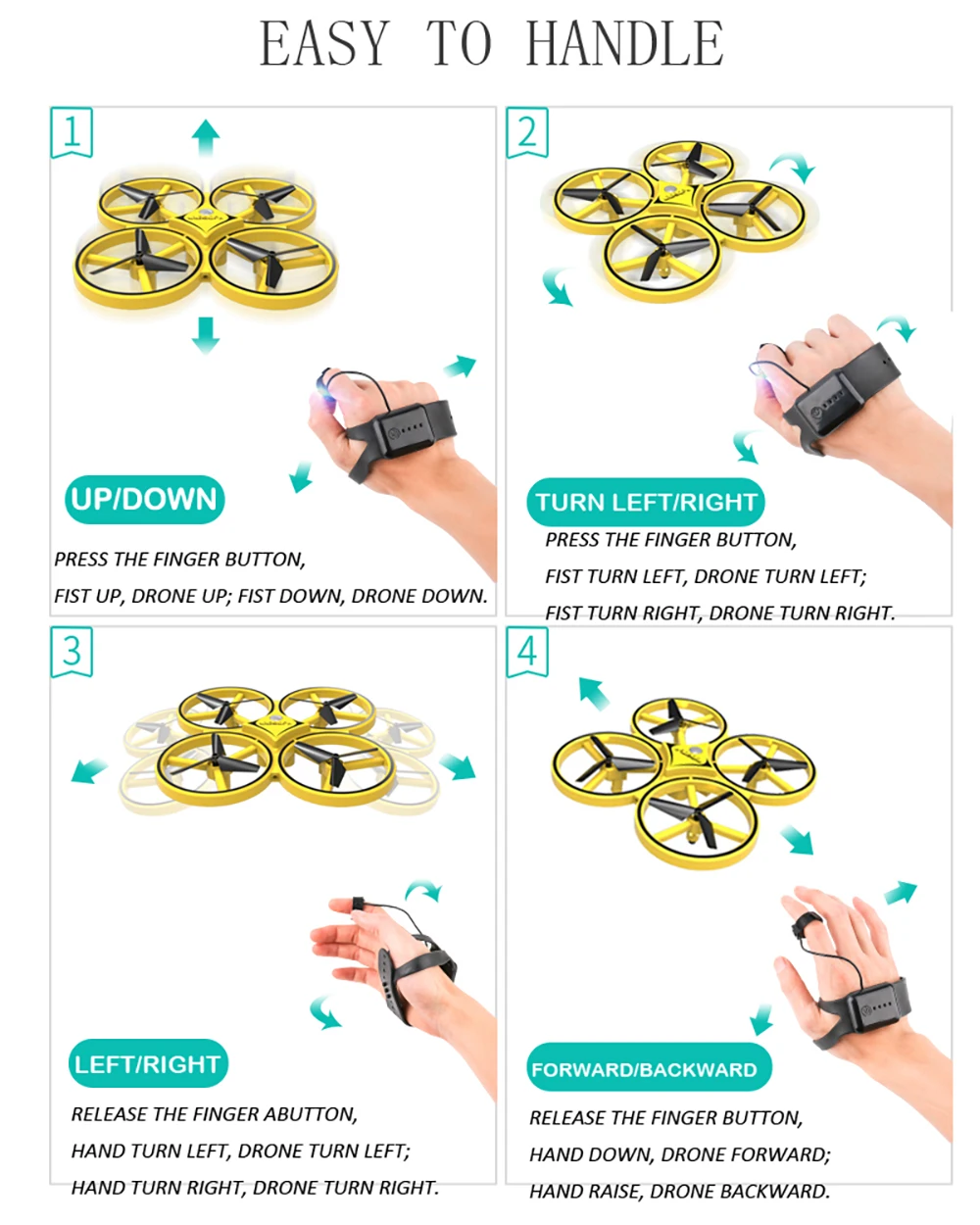 EASY TO HANDLE

1

UP/DOWN

PRESS THE FINGER BUTTON,
FIST UP, DRONE UP; FIST DOWN, DRONE DOWN.

2

TURN LEFT/RIGHT

PRESS THE FINGER BUTTON,
FIST TURN LEFT, DRONE TURN LEFT;
FIST TURN RIGHT, DRONE TURN RIGHT.

3

LEFT/RIGHT

RELEASE THE FINGER ABUTTON,
HAND TURN LEFT, DRONE TURN LEFT;
HAND TURN RIGHT, DRONE TURN RIGHT.

4

FORWARD/BACKWARD

RELEASE THE FINGER BUTTON,
HAND DOWN, DRONE FORWARD;
HAND RAISE, DRONE BACKWARD.