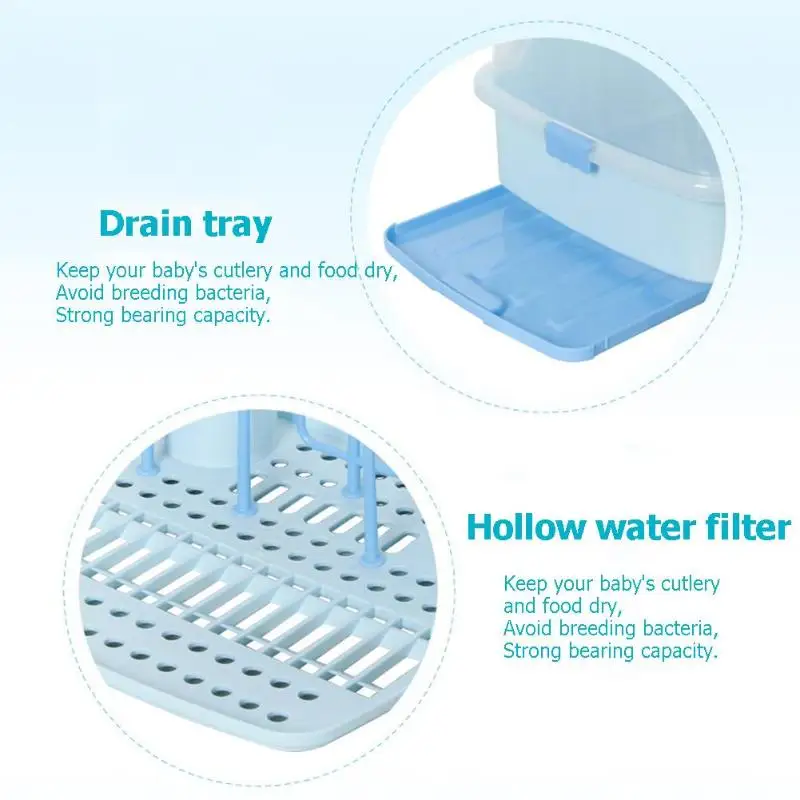 Drain tray

Keep your baby's cutlery and food dry,
Avoid breeding bacteria,
Strong bearing capacity.

Hollow water filter

Keep your baby's cutlery
and food dry,
Avoid breeding bacteria,
Strong bearing capacity.