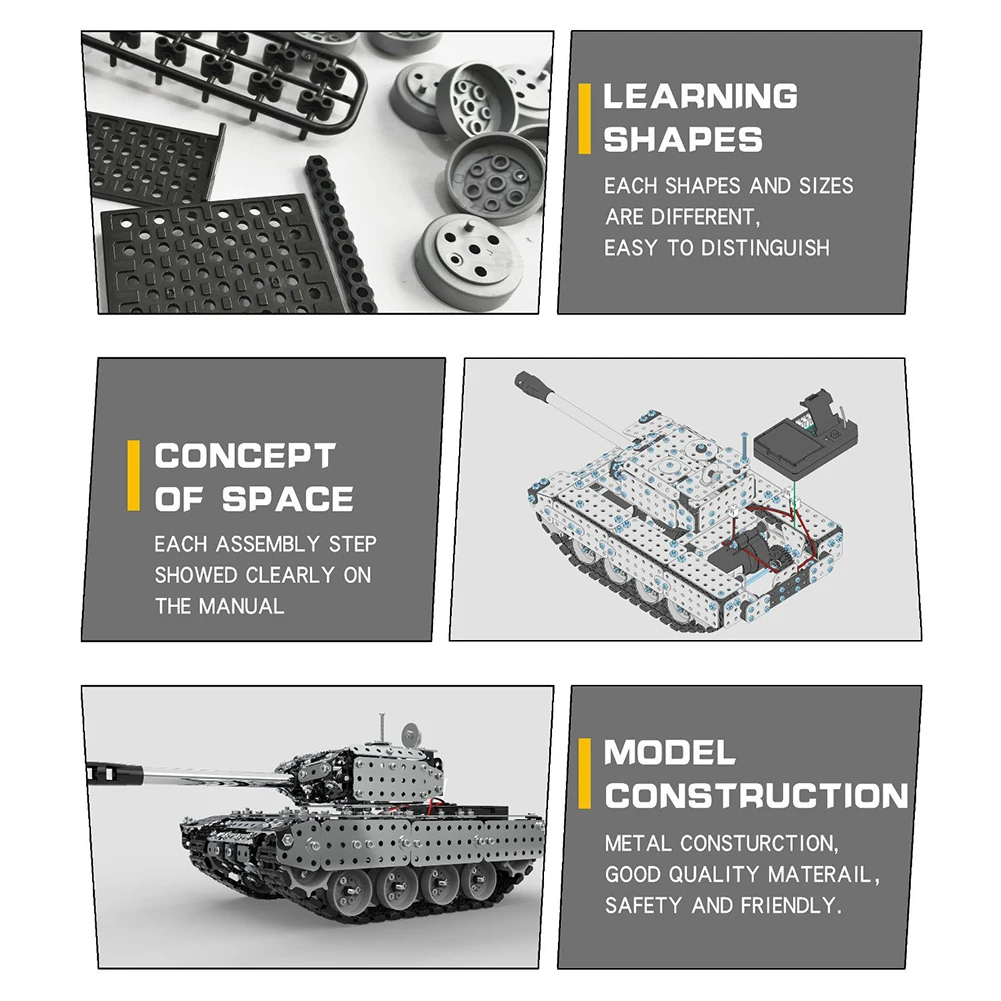 LEARNING SHAPES

EACH SHAPES AND SIZES ARE DIFFERENT, EASY TO DISTINGUISH

CONCEPT OF SPACE

EACH ASSEMBLY STEP SHOWED CLEARLY ON THE MANUAL

MODEL CONSTRUCTION

METAL CONSTURCTION, GOOD QUALITY MATERAIL, SAFETY AND FRIENDLY.