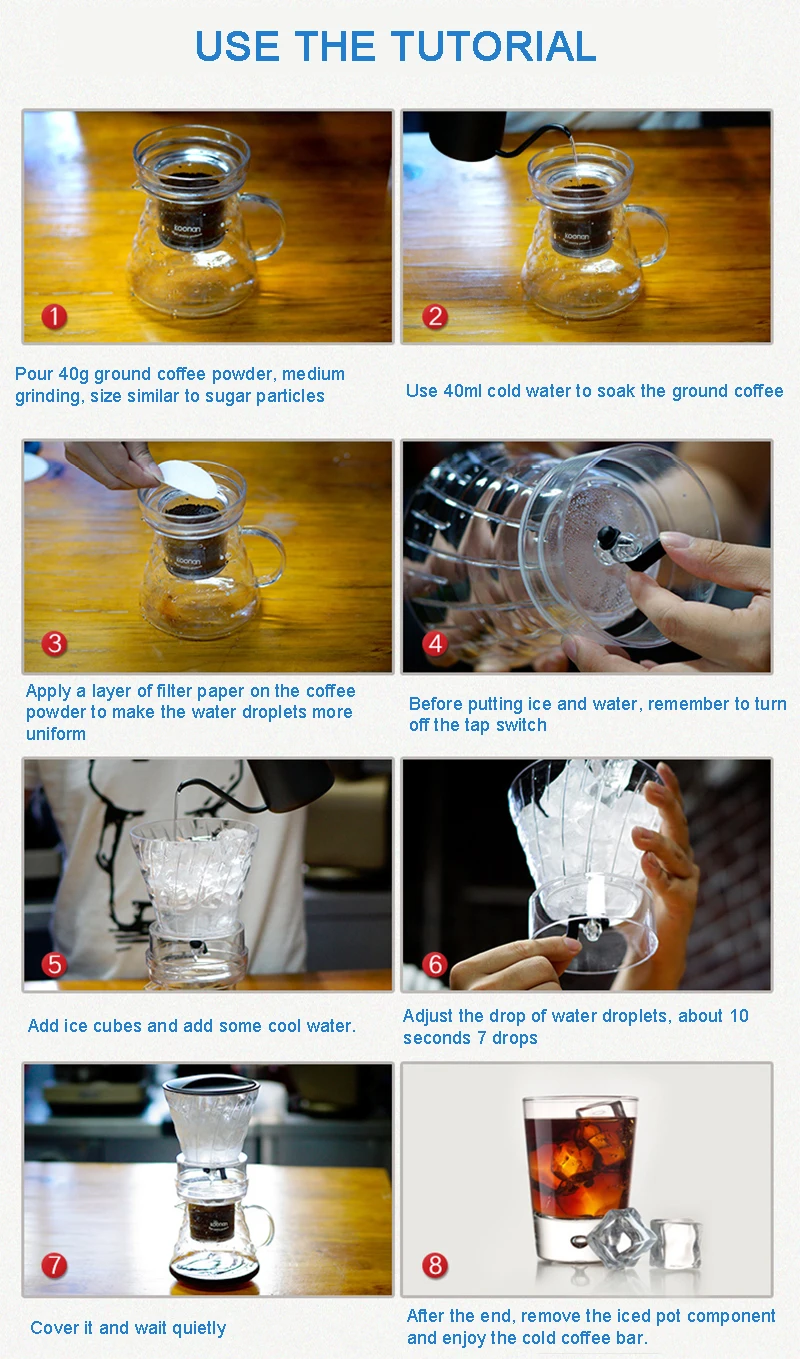 USE THE TUTORIAL

koonan

1

Pour 40g ground coffee powder, medium grinding, size similar to sugar particles

koonan

2

Use 40ml cold water to soak the ground coffee

koonan

3

Apply a layer of filter paper on the coffee powder to make the water droplets more uniform

4

Before putting ice and water, remember to turn off the tap switch

5

Add ice cubes and add some cool water.

6

Adjust the drop of water droplets, about 10 seconds 7 drops

koonan

7

Cover it and wait quietly

8

After the end, remove the iced pot component and enjoy the cold coffee bar.