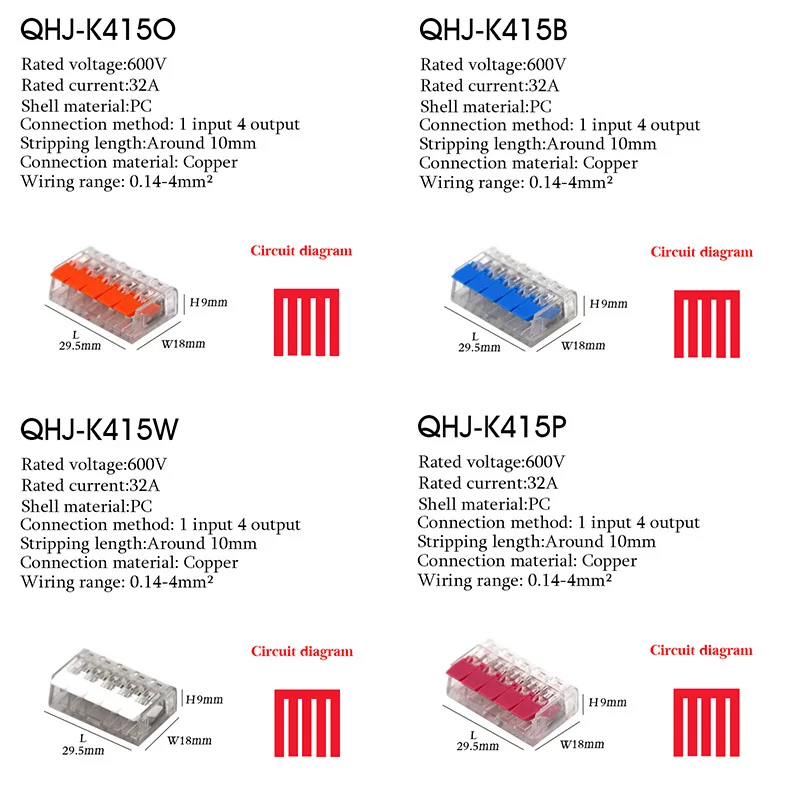 QHJ-K415O

Rated voltage:600V
Rated current:32A
Shell material:PC
Connection method: 1 input 4 output
Stripping length:Around 10mm
Connection material: Copper
Wiring range: 0.14-4mm²

Circuit diagram

H9mm
L
29.5mm
W18mm

QHJ-K415B

Rated voltage:600V
Rated current:32A
Shell material:PC
Connection method: 1 input 4 output
Stripping length:Around 10mm
Connection material: Copper
Wiring range: 0.14-4mm²

Circuit diagram

H9mm
L
29.5mm
W18mm

QHJ-K415W

Rated voltage:600V
Rated current:32A
Shell material:PC
Connection method: 1 input 4 output
Stripping length:Around 10mm
Connection material: Copper
Wiring range: 0.14-4mm²

Circuit diagram

H9mm
L
29.5mm
W18mm

QHJ-K415P

Rated voltage:600V
Rated current:32A
Shell material:PC
Connection method: 1 input 4 output
Stripping length:Around 10mm
Connection material: Copper
Wiring range: 0.14-4mm²

Circuit diagram

H9mm
L
29.5mm
W18mm