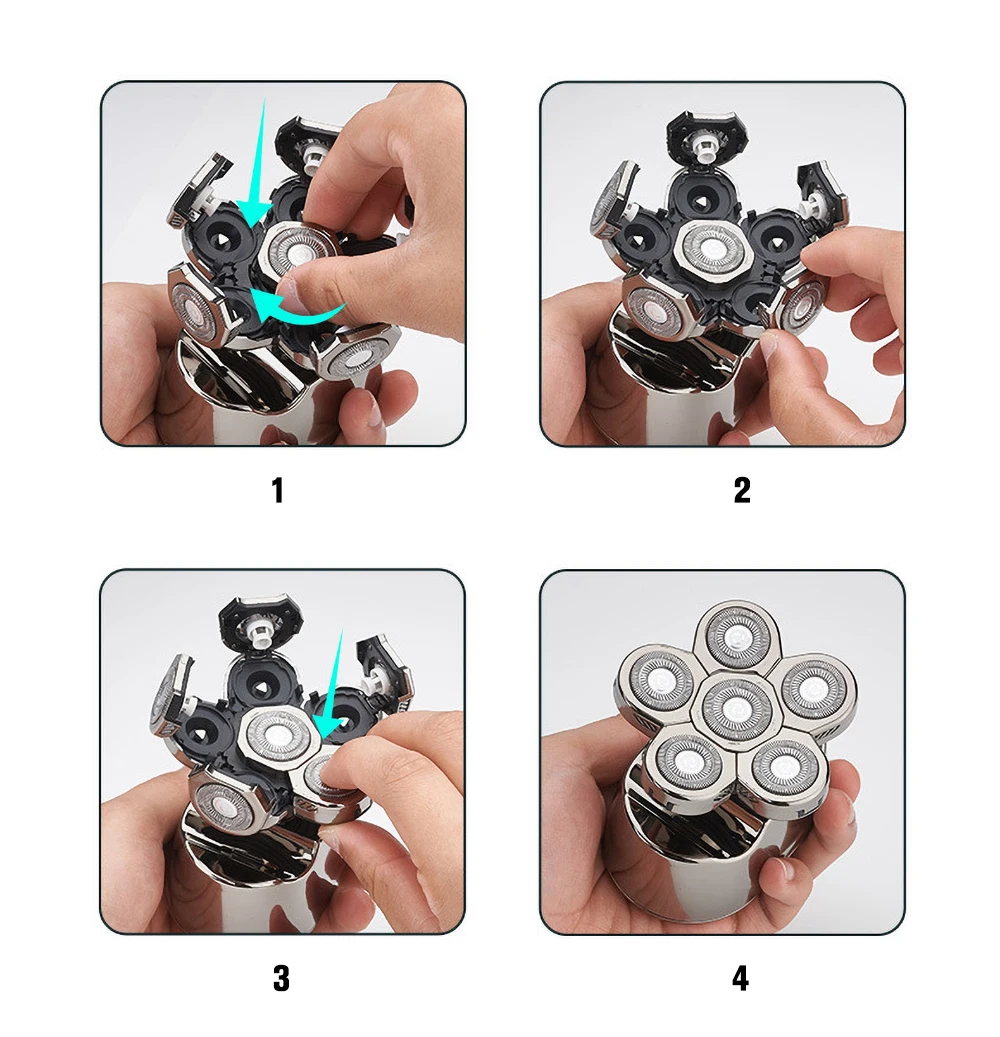 1

2

3

4