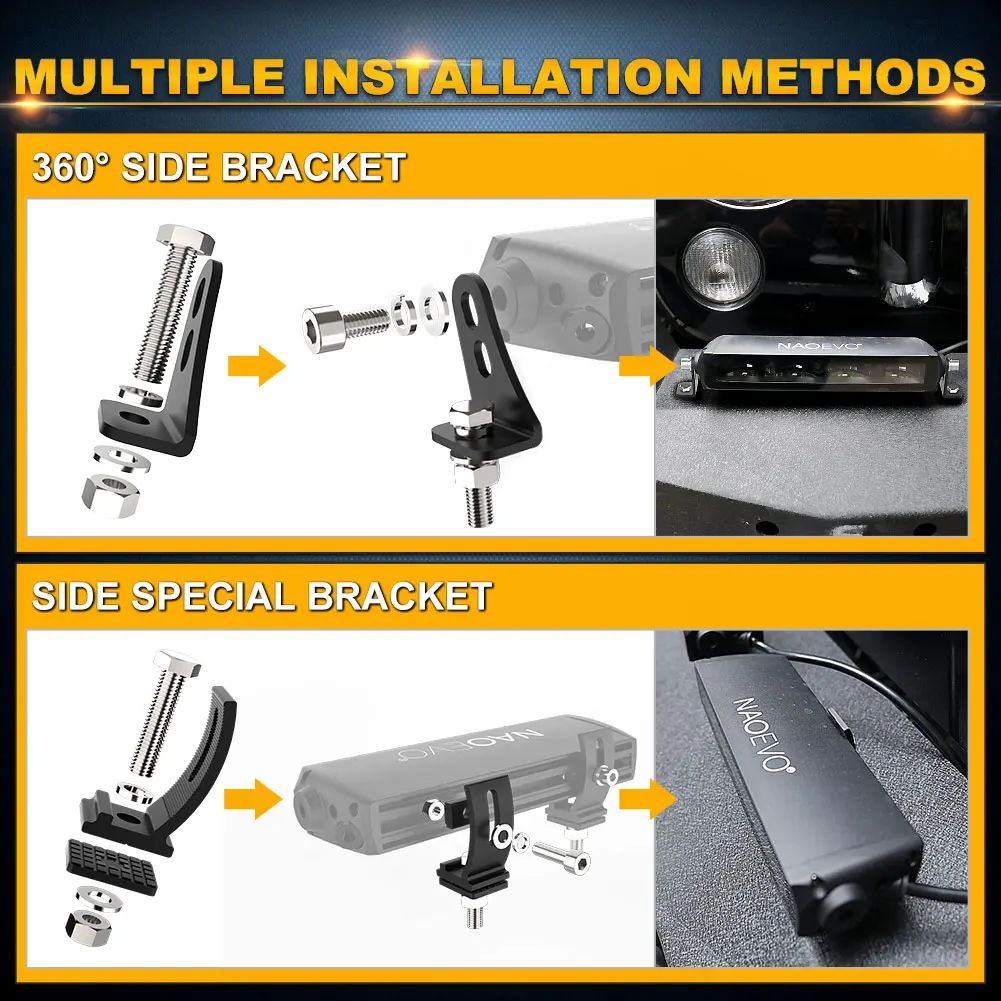 MULTIPLE INSTALLATION METHODS

360° SIDE BRACKET

NAOEVO

SIDE SPECIAL BRACKET

NAOEVO

NAOEVO