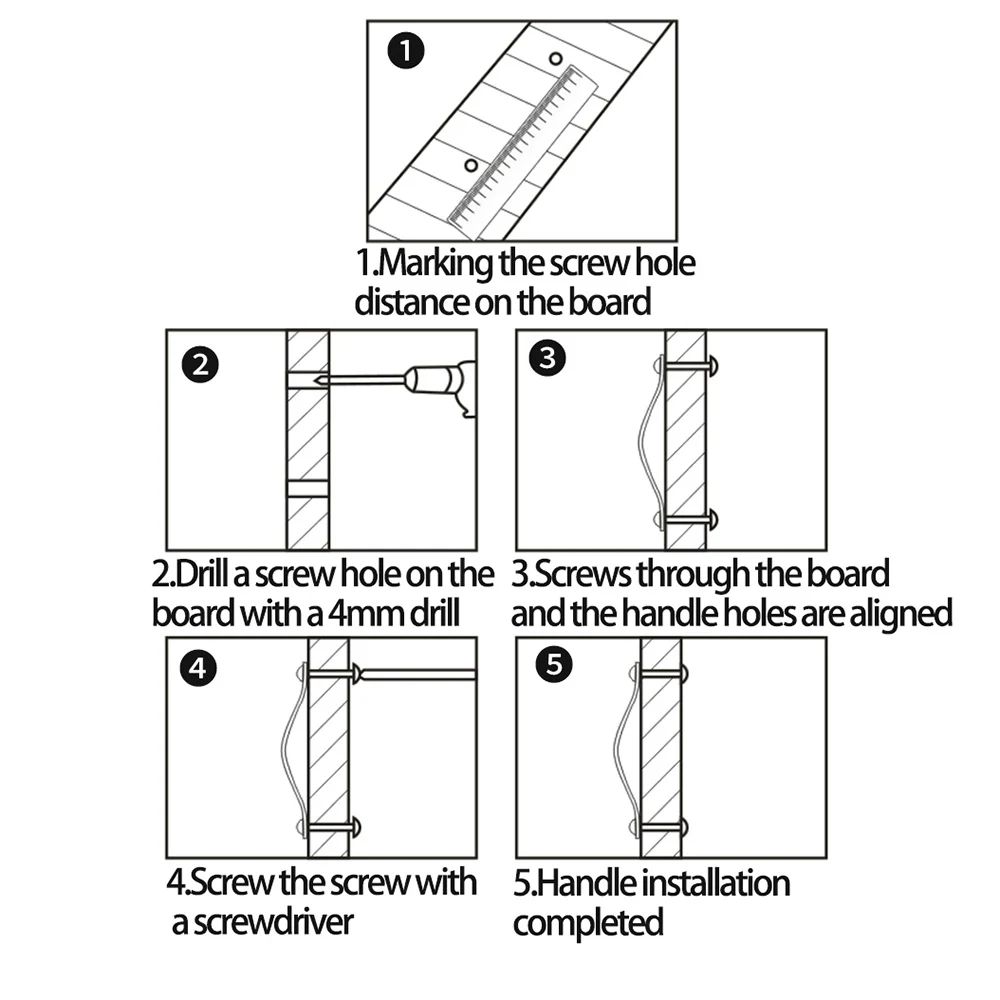 1

1.Marking the screw hole distance on the board

2

2.Drill a screw hole on the board with a 4mm drill

3

3.Screws through the board and the handle holes are aligned

4

4.Screw the screw with a screwdriver

5

5.Handle installation completed