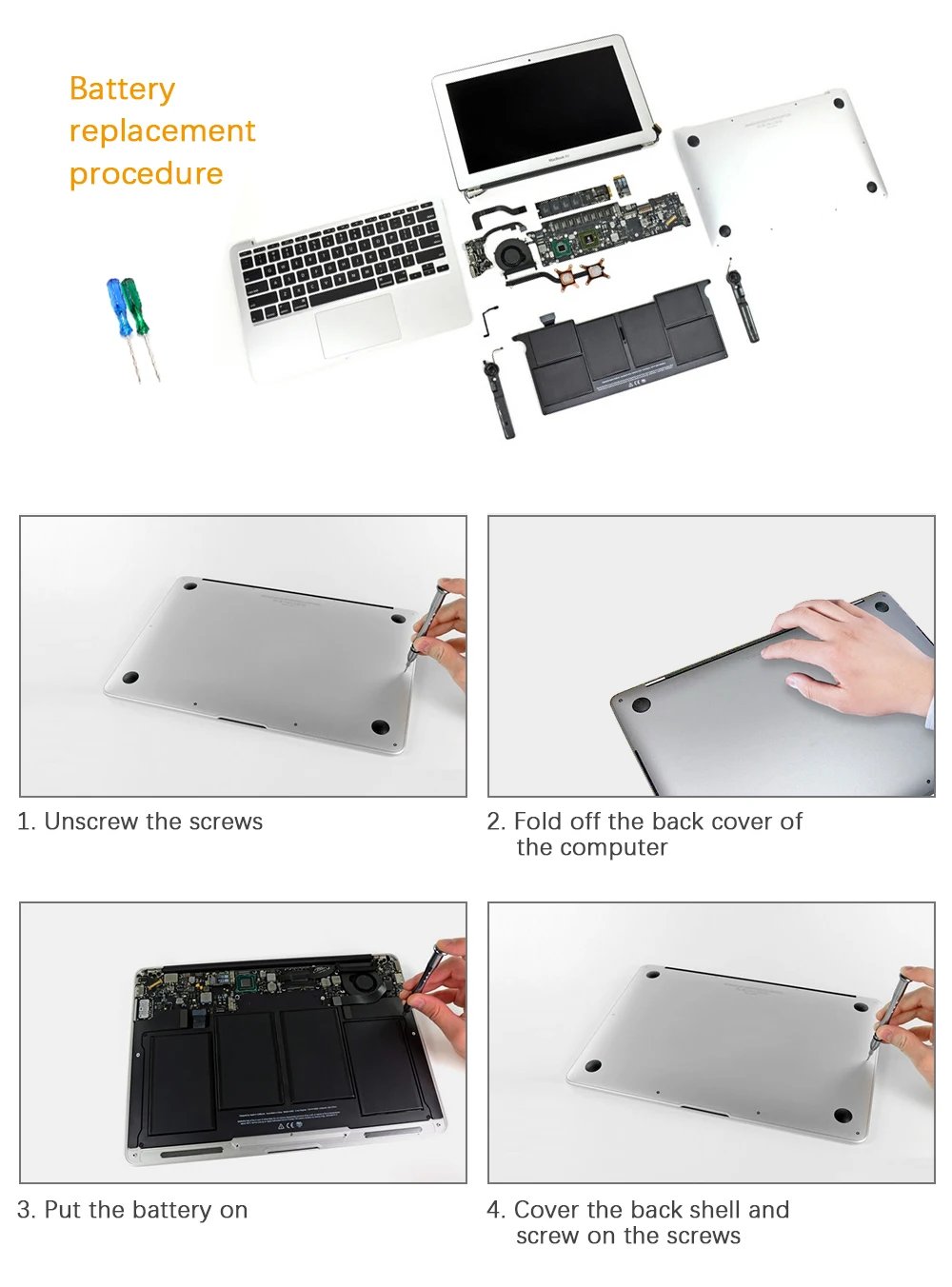 Battery replacement procedure

1. Unscrew the screws

2. Fold off the back cover of the computer

3. Put the battery on

4. Cover the back shell and screw on the screws